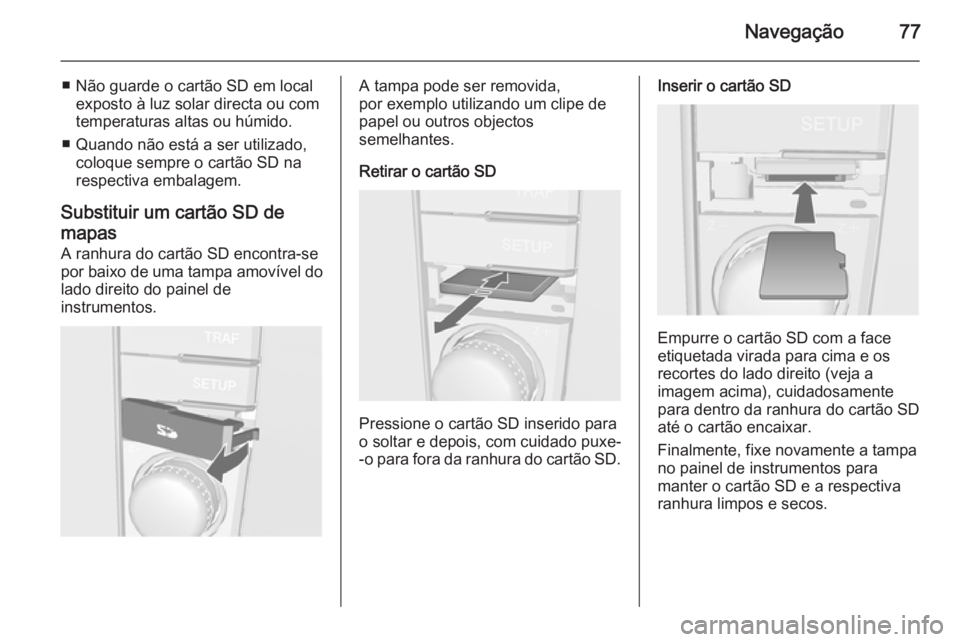 Navegação 77

■ Não guarde o cartão SD em local exposto à luz solar directa ou com temperaturas altas ou húmido.

■ Quando não está a ser utilizado, coloque sempre o cartão SD na respectiva embalagem.

Substituir um cartão SD de mapas

A ranhura do cartão SD encontra-se por baixo de uma tampa amovível do lado direito do painel de instrumentos.

TRAF

SETUP

A tampa pode ser removida, por exemplo utilizando um clipe de papel ou outros objectos semelhantes.

Retirar o cartão SD

TRAF

SETUP

Pressione o cartão SD inserido para o soltar e depois, com cuidado puxe-o para fora da ranhura do cartão SD.

Inserir o cartão SD

SETUP

Empurre o cartão SD com a face etiquetada virada para cima e os recortes do lado direito (veja a imagem acima), cuidadosamente para dentro da ranhura do cartão SD até o cartão encaixar.

Finalmente, fixe novamente a tampa no painel de instrumentos para manter o cartão SD e a respectiva ranhura limpos e secos.

carmanualsonline.info