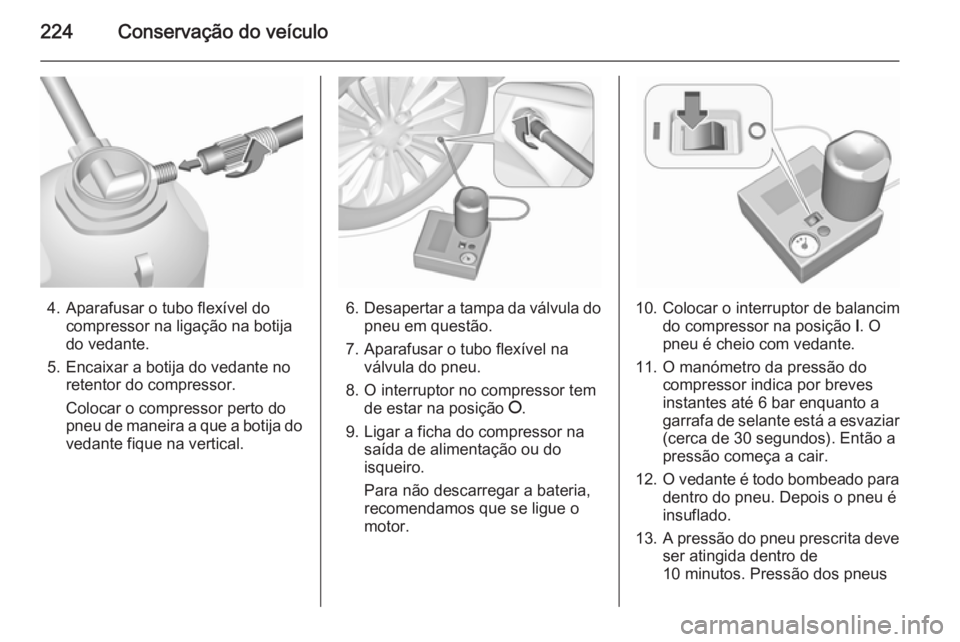 224 Conservação do veículo

4. Aparafusar o tubo flexível do compressor na ligação na botija do vedante.

5. Encaixar a botija do vedante no retentor do compressor.

Colocar o compressor perto do pneu de maneira a que a botija do vedante fique na vertical.

6. Desapertar a tampa da válvula do pneu em questão.

7. Aparafusar o tubo flexível na válvula do pneu.

8. O interruptor no compressor tem de estar na posição O.

9. Ligar a ficha do compressor na saída de alimentação ou do isqueiro.

Para não descarregar a bateria, recomendamos que se ligue o motor.

10. Colocar o interruptor de balancim do compressor na posição I. O pneu é cheio com vedante.

11. O manómetro da pressão do compressor indica por breves instantes até 6 bar enquanto a garrafa de selante está a esvaziar (cerca de 30 segundos). Então a pressão começa a cair.

12. O vedante é todo bombeado para dentro do pneu. Depois o pneu é insuflado.

13. A pressão do pneu prescrita deve ser atingida dentro de 10 minutos. Pressão dos pneus

carmanualsonline.info