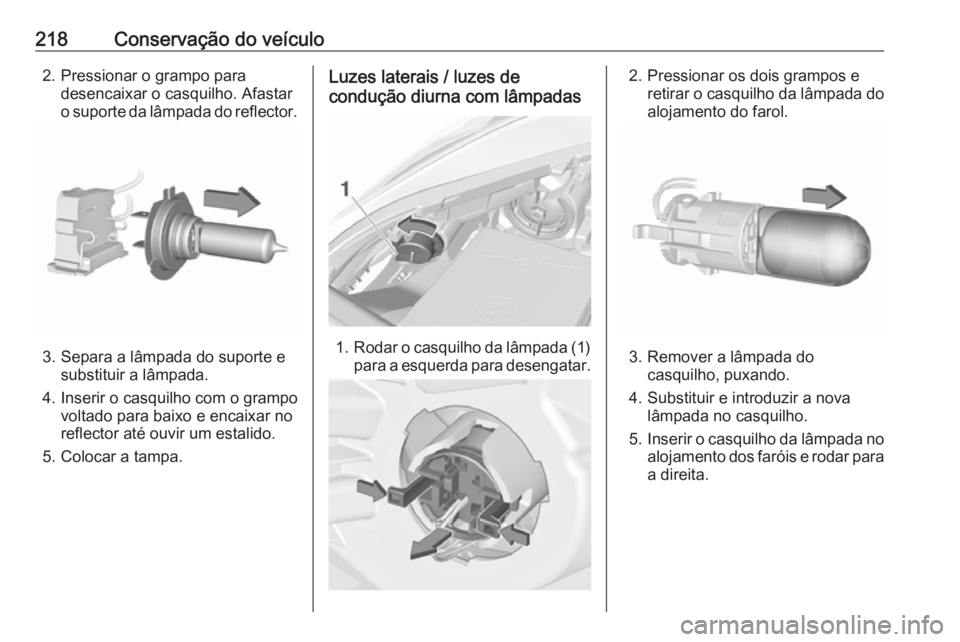 218 Conservação do veículo

2. Pressionar o grampo para desencaixar o casquilho. Afastar o suporte da lâmpada do reflector.

3. Separa a lâmpada do suporte e substituir a lâmpada.

4. Inserir o casquilho com o grampo voltado para baixo e encaixar no reflector até ouvir um estalido.

5. Colocar a tampa.

Luzes laterais / luzes de condução diurna com lâmpadas

1

1. Rodar o casquilho da lâmpada (1) para a esquerda para desengatar.

2. Pressionar os dois grampos e retirar o casquilho da lâmpada do alojamento do farol.

3. Remover a lâmpada do casquilho, puxando.

4. Substituir e introduzir a nova lâmpada no casquilho.

5. Inserir o casquilho da lâmpada no alojamento dos faróis e rodar para a direita.

carmanualsonline.info