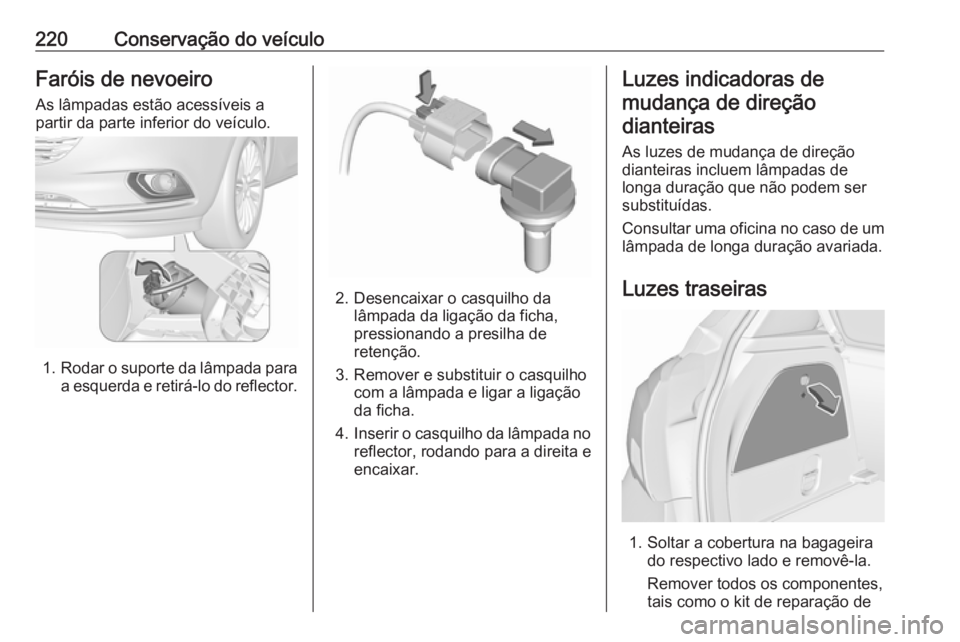 220 Conservação do veículo

Faróis de nevoeiro

As lâmpadas estão acessíveis a partir da parte inferior do veículo.

1. Rodar o suporte da lâmpada para a esquerda e retirá-lo do reflector.

2. Desencaixar o casquilho da lâmpada da ligação da ficha, pressionando a presilha de retenção.

3. Remover e substituir o casquilho com a lâmpada e ligar a ligação da ficha.

4. Inserir o casquilho da lâmpada no reflector, rodando para a direita e encaixar.

Luzes indicadoras de mudança de direção dianteiras

As luzes de mudança de direção dianteiras incluem lâmpadas de longa duração que não podem ser substituídas.

Consultar uma oficina no caso de um lâmpada de longa duração avariada.

Luzes traseiras

1. Soltar a cobertura na bagageira do respectivo lado e removê-la.

Remover todos os componentes, tais como o kit de reparação de

carmanualsonline.info