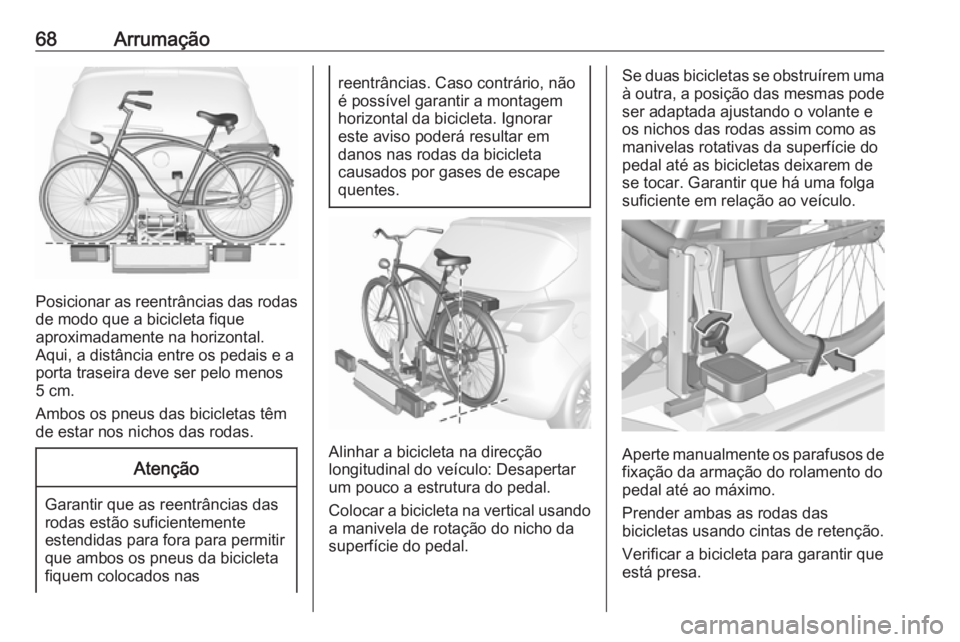 68 Arrumação

Posicionar as reentrâncias das rodas de modo que a bicicleta fique aproximadamente na horizontal. Aqui, a distância entre os pedais e a porta traseira deve ser pelo menos 5 cm.

Ambos os pneus das bicicletas têm de estar nos nichos das rodas.

Atenção

Garantir que as reentrâncias das rodas estão suficientemente estendidas para fora para permitir que ambos os pneus da bicicleta fiquem colocados nas reentrâncias. Caso contrário, não é possível garantir a montagem horizontal da bicicleta. Ignorar este aviso poderá resultar em danos nas rodas da bicicleta causados por gases de escape quentes.

Alinhar a bicicleta na direcção longitudinal do veículo: Desapertar um pouco a estrutura do pedal.

Colocar a bicicleta na vertical usando a manivela de rotação do nicho da superfície do pedal.

Se duas bicicletas se obstruírem uma à outra, a posição das mesmas pode ser adaptada ajustando o volante e os nichos das rodas assim como as manivelas rotativas da superfície do pedal até as bicicletas deixarem de se tocar. Garantir que há uma folga suficiente em relação ao veículo.

Aperte manualmente os parafusos de fixação da armação do rolamento do pedal até ao máximo.

Prender ambas as rodas das bicicletas usando cintas de retenção.

Verificar a bicicleta para garantir que está presa.

carmanualsonline.info