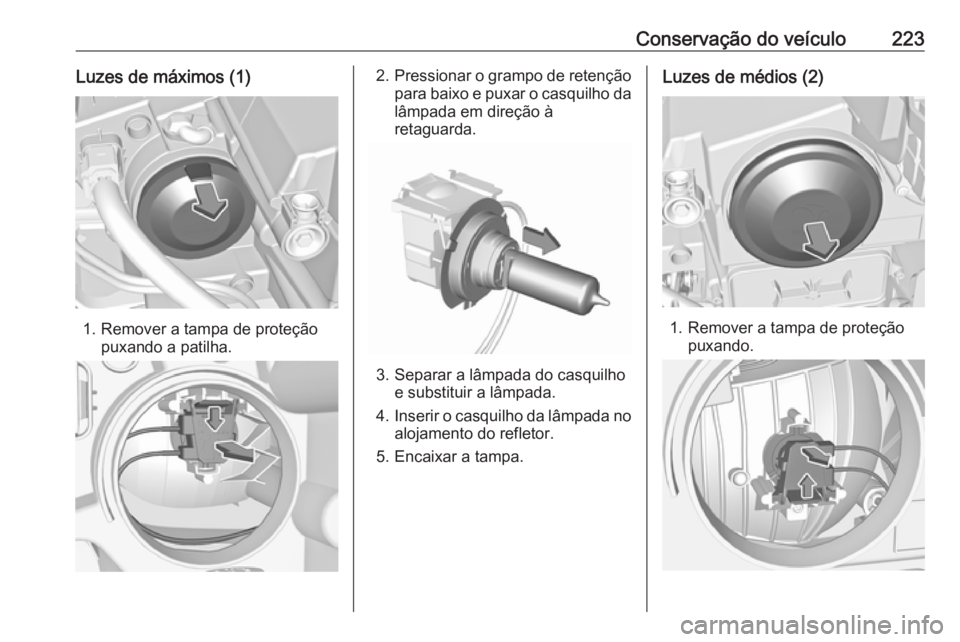 Conservação do veículo 223

Luzes de máximos (1)

1. Remover a tampa de proteção puxando a patilha.

2. Pressionar o grampo de retenção para baixo e puxar o casquilho da lâmpada em direção à retaguarda.

3. Separar a lâmpada do casquilho e substituir a lâmpada.

4. Inserir o casquilho da lâmpada no alojamento do refletor.

5. Encaixar a tampa.

Luzes de médios (2)

1. Remover a tampa de proteção puxando.

carmanualsonline.info