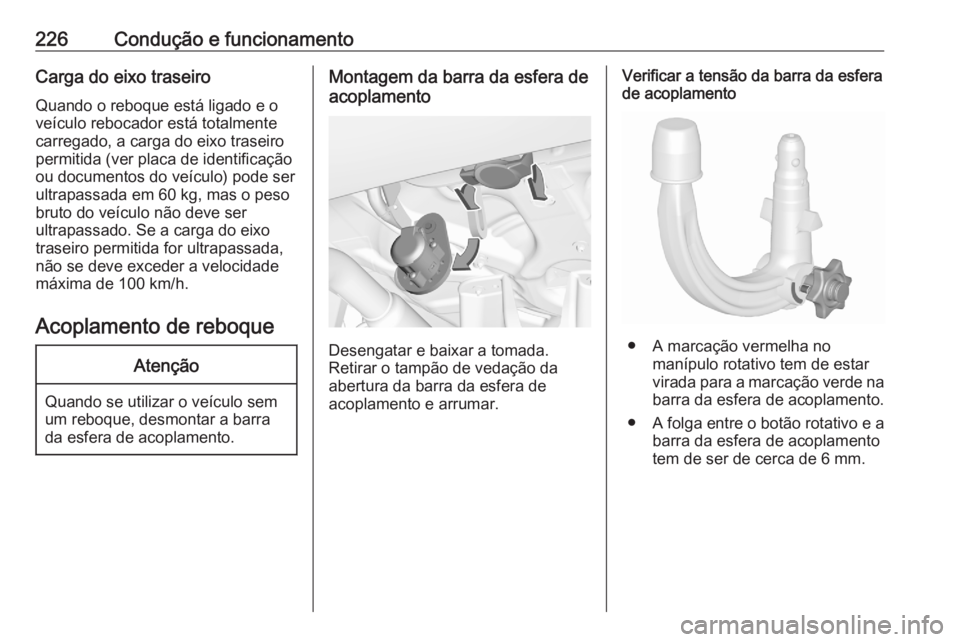 226 Condução e funcionamento

Carga do eixo traseiro

Quando o reboque está ligado e o veículo rebocador está totalmente carregado, a carga do eixo traseiro permitida (ver placa de identificação ou documentos do veículo) pode ser ultrapassada em 60 kg, mas o peso bruto do veículo não deve ser ultrapassado. Se a carga do eixo traseiro permitida for ultrapassada, não se deve exceder a velocidade máxima de 100 km/h.

Acoplamento de reboque

Atenção

Quando se utilizar o veículo sem um reboque, desmontar a barra da esfera de acoplamento.

Montagem da barra da esfera de acoplamento

Desengatar e baixar a tomada. Retirar o tampão de vedação da abertura da barra da esfera de acoplamento e arrumar.

Verificar a tensão da barra da esfera de acoplamento

● A marcação vermelha no manípulo rotativo tem de estar virada para a marcação verde na barra da esfera de acoplamento.

● A folga entre o botão rotativo e a barra da esfera de acoplamento tem de ser de cerca de 6 mm.

carmanualsonline.info