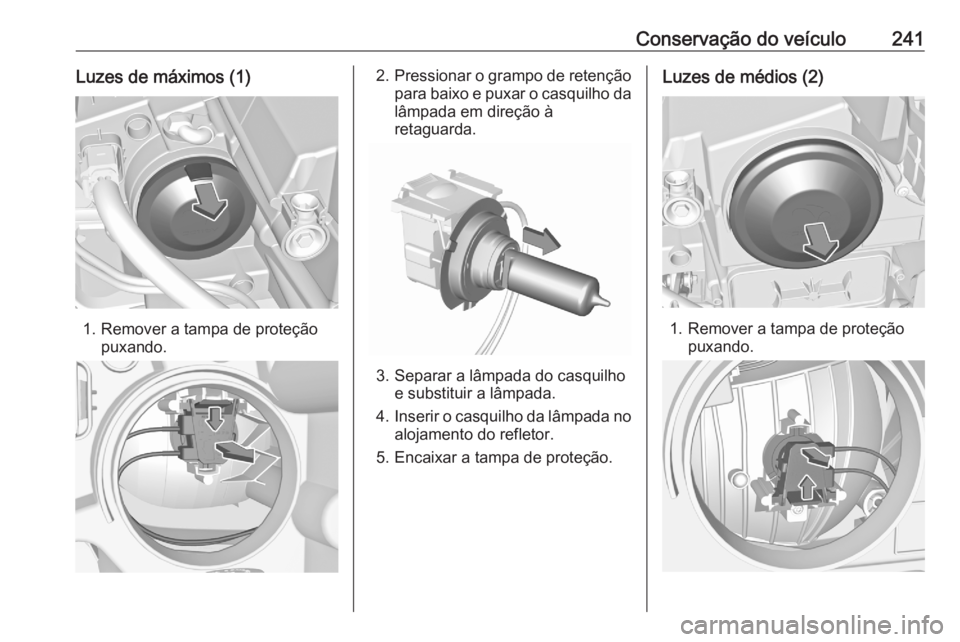 Conservação do veículo 241

Luzes de máximos (1)

1. Remover a tampa de proteção puxando.

2. Pressionar o grampo de retenção para baixo e puxar o casquilho da lâmpada em direção à retaguarda.

3. Separar a lâmpada do casquilho e substituir a lâmpada.

4. Inserir o casquilho da lâmpada no alojamento do refletor.

5. Encaixar a tampa de proteção.

Luzes de médios (2)

1. Remover a tampa de proteção puxando.

carmanualsonline.info