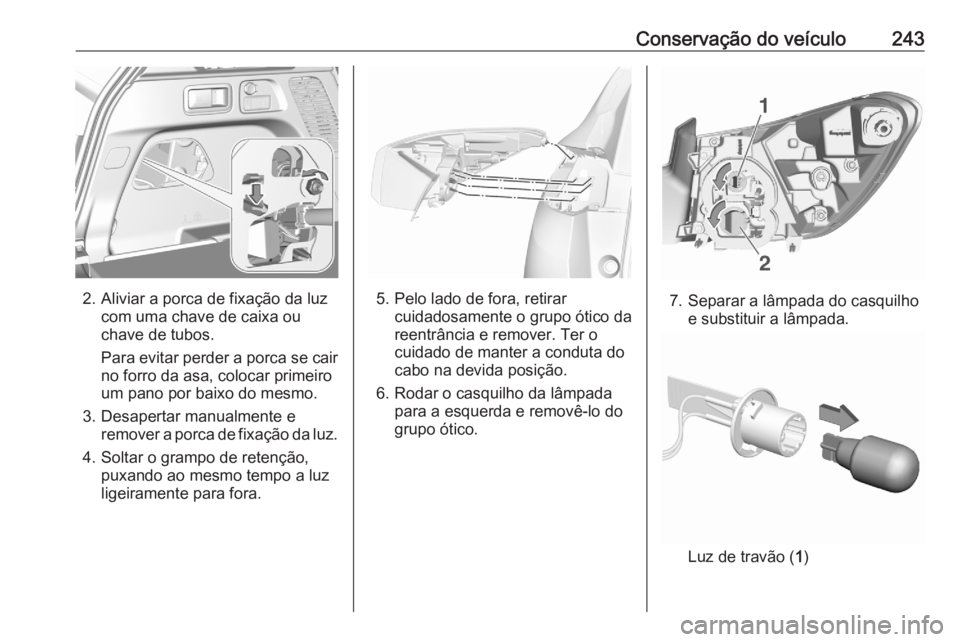 Conservação do veículo 243

2. Aliviar a porca de fixação da luz com uma chave de caixa ou chave de tubos.

Para evitar perder a porca se cair no forro da asa, colocar primeiro um pano por baixo do mesmo.

3. Desapertar manualmente e remover a porca de fixação da luz.

4. Soltar o grampo de retenção, puxando ao mesmo tempo a luz ligeiramente para fora.

5. Pelo lado de fora, retirar cuidadosamente o grupo ótico da reentrância e remover. Ter o cuidado de manter a conduta do cabo na devida posição.

6. Rodar o casquilho da lâmpada para a esquerda e removê-lo do grupo ótico.

1

2

7. Separar a lâmpada do casquilho e substituir a lâmpada.

Luz de travão (1)

carmanualsonline.info