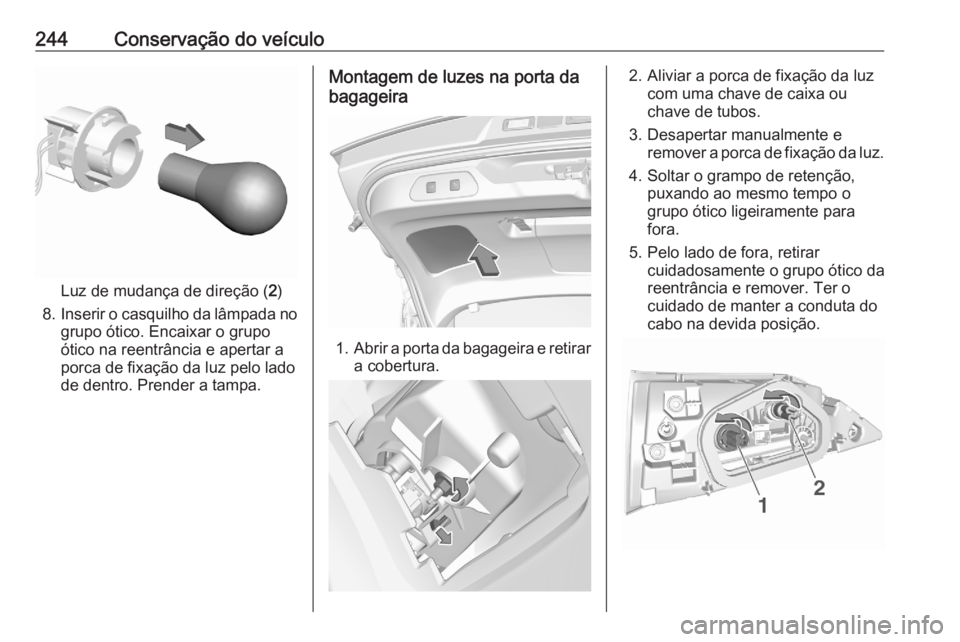 244 Conservação do veículo

Luz de mudança de direção (2)

8. Inserir o casquilho da lâmpada no grupo ótico. Encaixar o grupo ótico na reentrância e apertar a porca de fixação da luz pelo lado de dentro. Prender a tampa.

Montagem de luzes na porta da bagageira

1. Abrir a porta da bagageira e retirar a cobertura.

2. Aliviar a porca de fixação da luz com uma chave de caixa ou chave de tubos.

3. Desapertar manualmente e remover a porca de fixação da luz.

4. Soltar o grampo de retenção, puxando ao mesmo tempo o grupo ótico ligeiramente para fora.

5. Pelo lado de fora, retirar cuidadosamente o grupo ótico da reentrância e remover. Ter o cuidado de manter a conduta do cabo na devida posição.

1
2

carmanualsonline.info