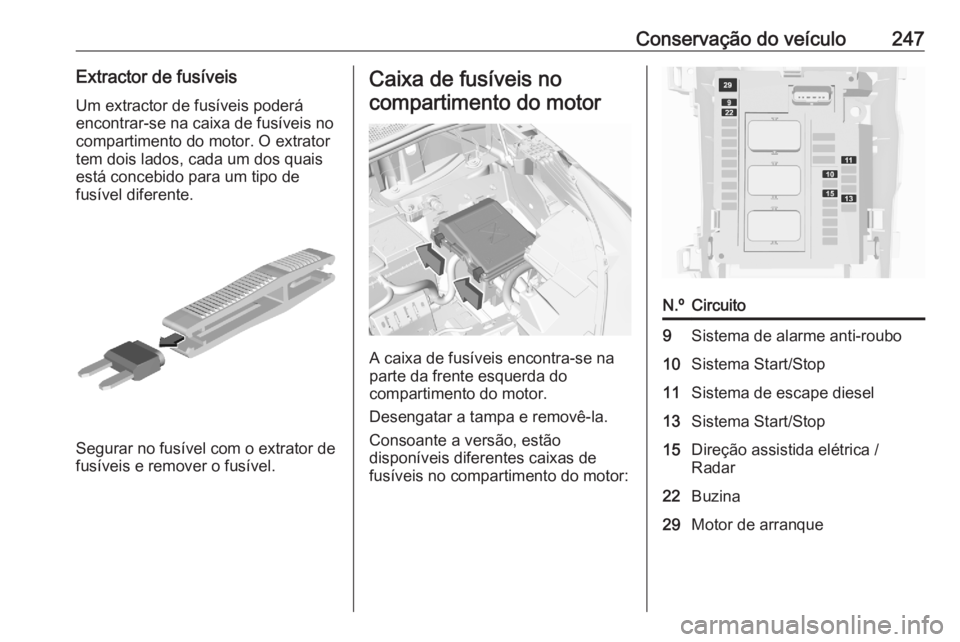 Conservação do veículo 247

Extractor de fusíveis

Um extractor de fusíveis poderá encontrar-se na caixa de fusíveis no compartimento do motor. O extrator tem dois lados, cada um dos quais está concebido para um tipo de fusível diferente.

Segurar no fusível com o extrator de fusíveis e remover o fusível.

Caixa de fusíveis no compartimento do motor

A caixa de fusíveis encontra-se na parte da frente esquerda do compartimento do motor.

Desengatar a tampa e removê-la.

Consoante a versão, estão disponíveis diferentes caixas de fusíveis no compartimento do motor:

29
9
22
11
10
15
13

| N.º | Circuito |
|---|---|
| 9 | Sistema de alarme anti-roubo |
| 10 | Sistema Start/Stop |
| 11 | Sistema de escape diesel |
| 13 | Sistema Start/Stop |
| 15 | Direção assistida elétrica / Radar |
| 22 | Buzina |
| 29 | Motor de arranque |

carmanualsonline.info