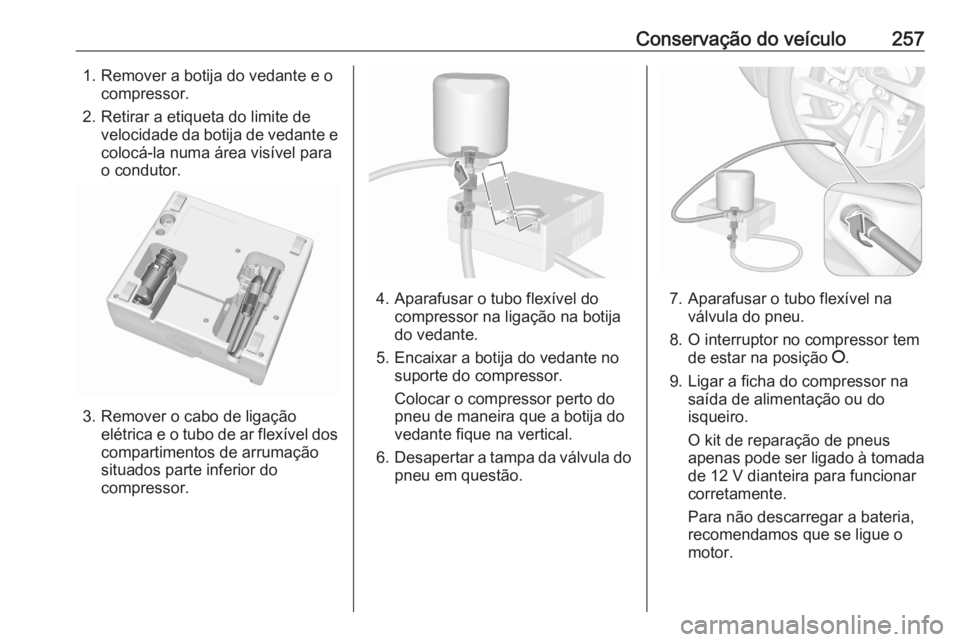 Conservação do veículo 257

1. Remover a botija do vedante e o compressor.

2. Retirar a etiqueta do limite de velocidade da botija de vedante e colocá-la numa área visível para o condutor.

3. Remover o cabo de ligação elétrica e o tubo de ar flexível dos compartimentos de arrumação situados parte inferior do compressor.

4. Aparafusar o tubo flexível do compressor na ligação na botija do vedante.

5. Encaixar a botija do vedante no suporte do compressor.

Colocar o compressor perto do pneu de maneira que a botija do vedante fique na vertical.

6. Desapertar a tampa da válvula do pneu em questão.

7. Aparafusar o tubo flexível na válvula do pneu.

8. O interruptor no compressor tem de estar na posição O.

9. Ligar a ficha do compressor na saída de alimentação ou do isqueiro.

O kit de reparação de pneus apenas pode ser ligado à tomada de 12 V dianteira para funcionar corretamente.

Para não descarregar a bateria, recomendamos que se ligue o motor.

carmanualsonline.info