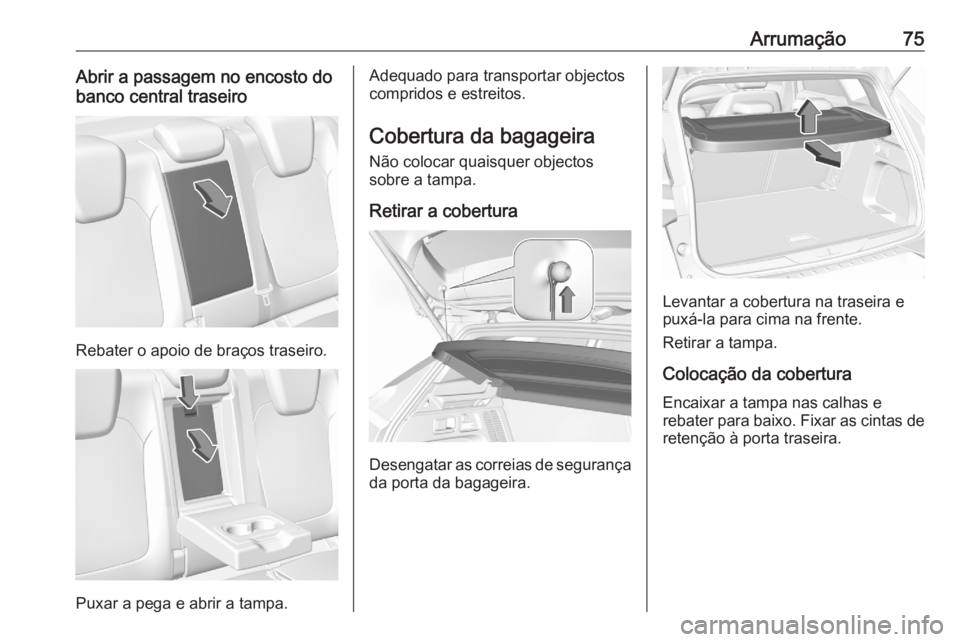 Arrumação 75

Abrir a passagem no encosto do banco central traseiro

Rebater o apoio de braços traseiro.

Puxar a pega e abrir a tampa.

Adequado para transportar objectos compridos e estreitos.

Cobertura da bagageira

Não colocar quaisquer objectos sobre a tampa.

Retirar a cobertura

Desengatar as correias de segurança da porta da bagageira.

Levantar a cobertura na traseira e puxá-la para cima na frente.

Retirar a tampa.

Colocação da cobertura

Encaixar a tampa nas calhas e rebater para baixo. Fixar as cintas de retenção à porta traseira.

carmanualsonline.info