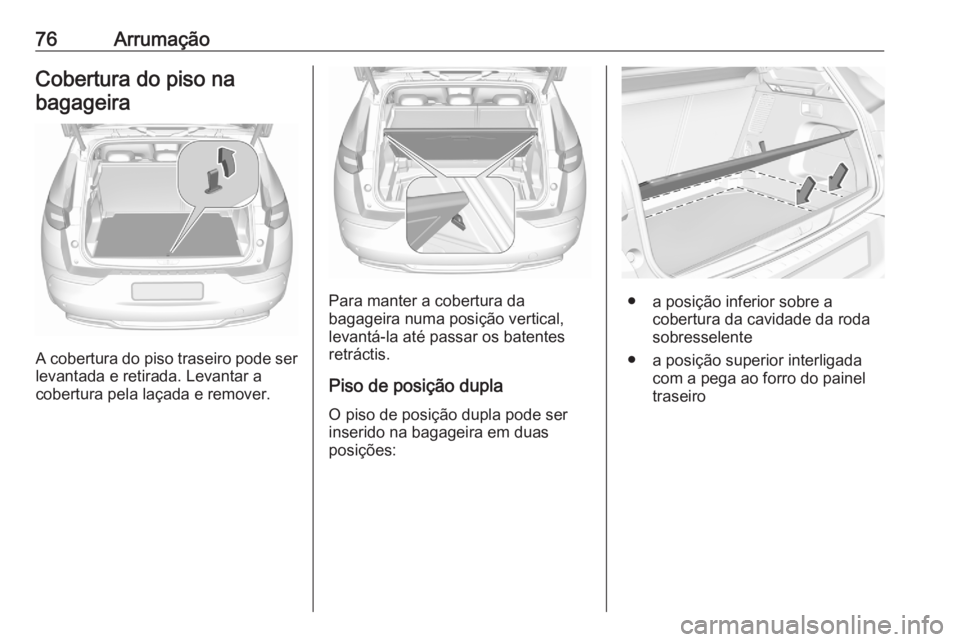 76 Arrumação

Cobertura do piso na bagageira

A cobertura do piso traseiro pode ser levantada e retirada. Levantar a cobertura pela laçada e remover.

Para manter a cobertura da bagageira numa posição vertical, levantá-la até passar os batentes retráctis.

Piso de posição dupla

O piso de posição dupla pode ser inserido na bagageira em duas posições:

● a posição inferior sobre a cobertura da cavidade da roda sobresselente

● a posição superior interligada com a pega ao forro do painel traseiro

carmanualsonline.info