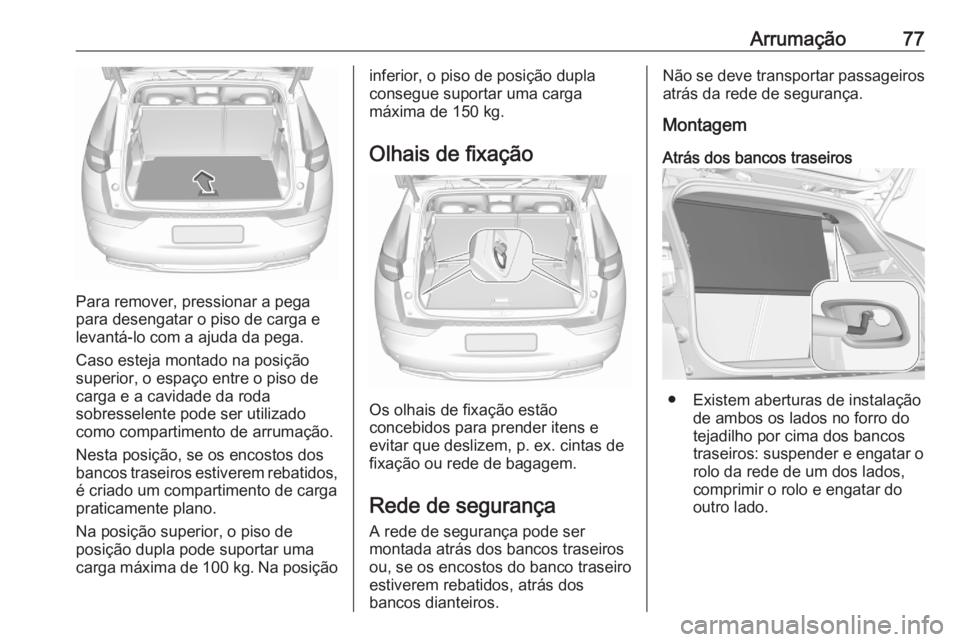 Arrumação 77

Para remover, pressionar a pega para desengatar o piso de carga e levantá-lo com a ajuda da pega.

Caso esteja montado na posição superior, o espaço entre o piso de carga e a cavidade da roda sobresselente pode ser utilizado como compartimento de arrumação.

Nesta posição, se os encostos dos bancos traseiros estiverem rebatidos, é criado um compartimento de carga praticamente plano.

Na posição superior, o piso de posição dupla pode suportar uma carga máxima de 100 kg. Na posição inferior, o piso de posição dupla consegue suportar uma carga máxima de 150 kg.

Olhais de fixação

Os olhais de fixação estão concebidos para prender itens e evitar que deslizem, p. ex. cintas de fixação ou rede de bagagem.

Rede de segurança

A rede de segurança pode ser montada atrás dos bancos traseiros ou, se os encostos do banco traseiro estiverem rebatidos, atrás dos bancos dianteiros.

Não se deve transportar passageiros atrás da rede de segurança.

Montagem

Atrás dos bancos traseiros

● Existem aberturas de instalação de ambos os lados no forro do tejadilho por cima dos bancos traseiros: suspender e engatar o rolo da rede de um dos lados, comprimir o rolo e engatar do outro lado.

carmanualsonline.info