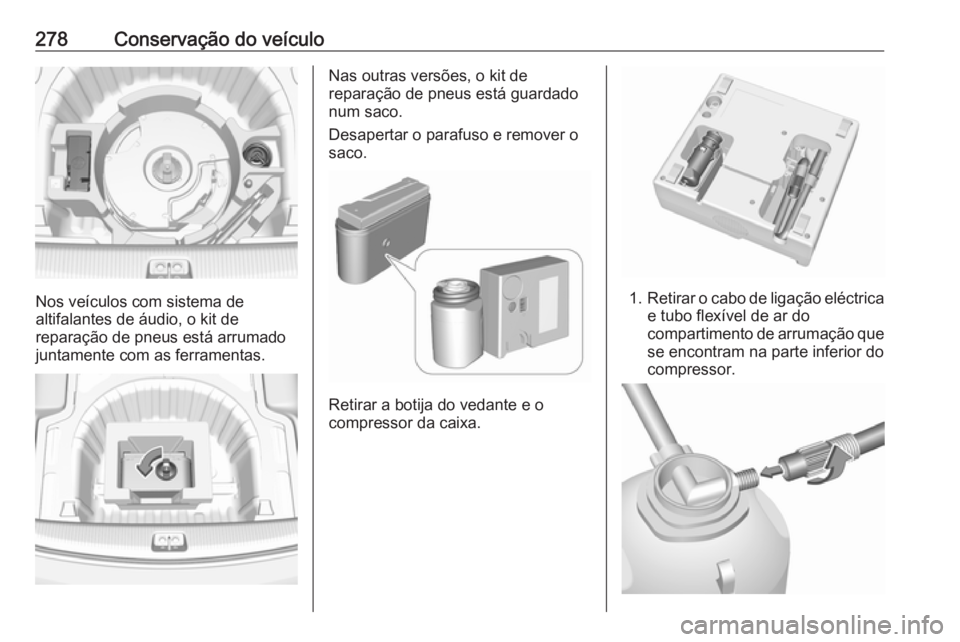 278 Conservação do veículo

Nos veículos com sistema de altifalantes de áudio, o kit de reparação de pneus está arrumado juntamente com as ferramentas.

Nas outras versões, o kit de reparação de pneus está guardado num saco.

Desapertar o parafuso e remover o saco.

Retirar a botija do vedante e o compressor da caixa.

1. Retirar o cabo de ligação eléctrica e tubo flexível de ar do compartimento de arrumação que se encontram na parte inferior do compressor.

carmanualsonline.info