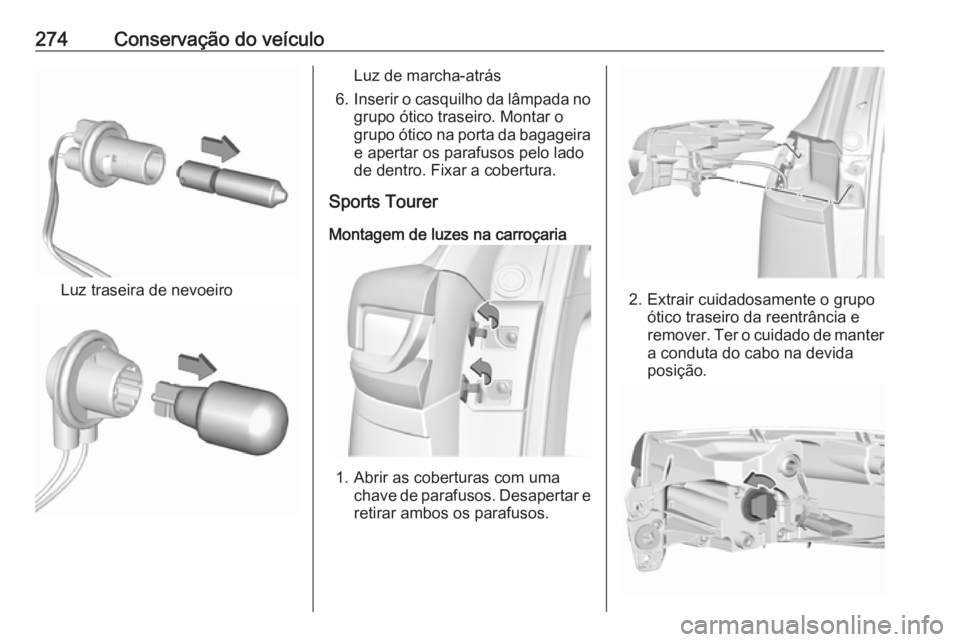 274 Conservação do veículo

Luz traseira de nevoeiro

Luz de marcha-atrás

6. Inserir o casquilho da lâmpada no grupo ótico traseiro. Montar o grupo ótico na porta da bagageira e apertar os parafusos pelo lado de dentro. Fixar a cobertura.

Sports Tourer

Montagem de luzes na carroçaria

1. Abrir as coberturas com uma chave de parafusos. Desapertar e retirar ambos os parafusos.

2. Extrair cuidadosamente o grupo ótico traseiro da reentrância e remover. Ter o cuidado de manter a conduta do cabo na devida posição.

carmanualsonline.info