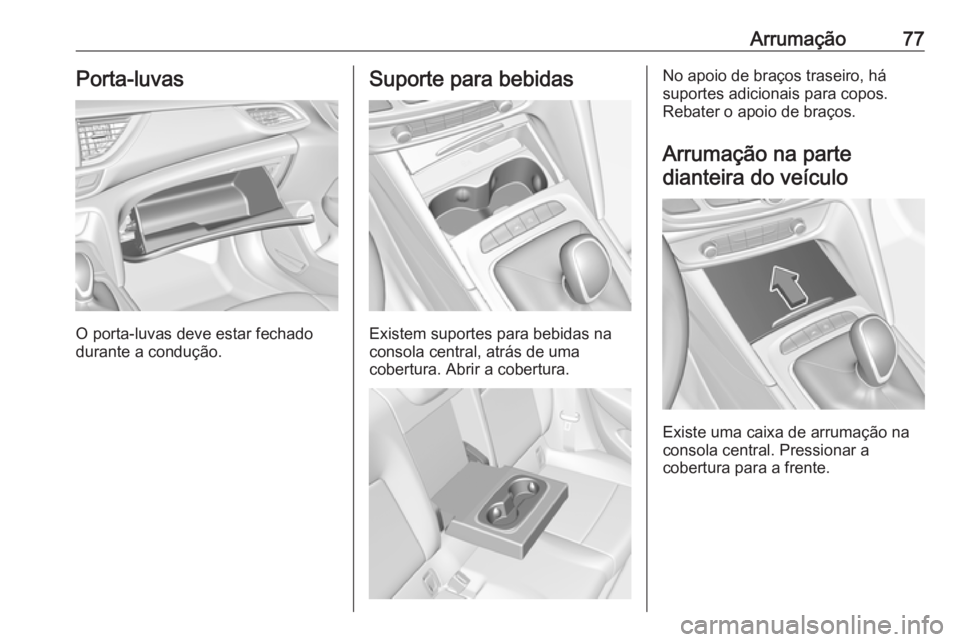 Arrumação 77

Porta-luvas

O porta-luvas deve estar fechado durante a condução.

Suporte para bebidas

Existem suportes para bebidas na consola central, atrás de uma cobertura. Abrir a cobertura.

No apoio de braços traseiro, há suportes adicionais para copos. Rebater o apoio de braços.

Arrumação na parte dianteira do veículo

Existe uma caixa de arrumação na consola central. Pressionar a cobertura para a frente.

carmanualsonline.info