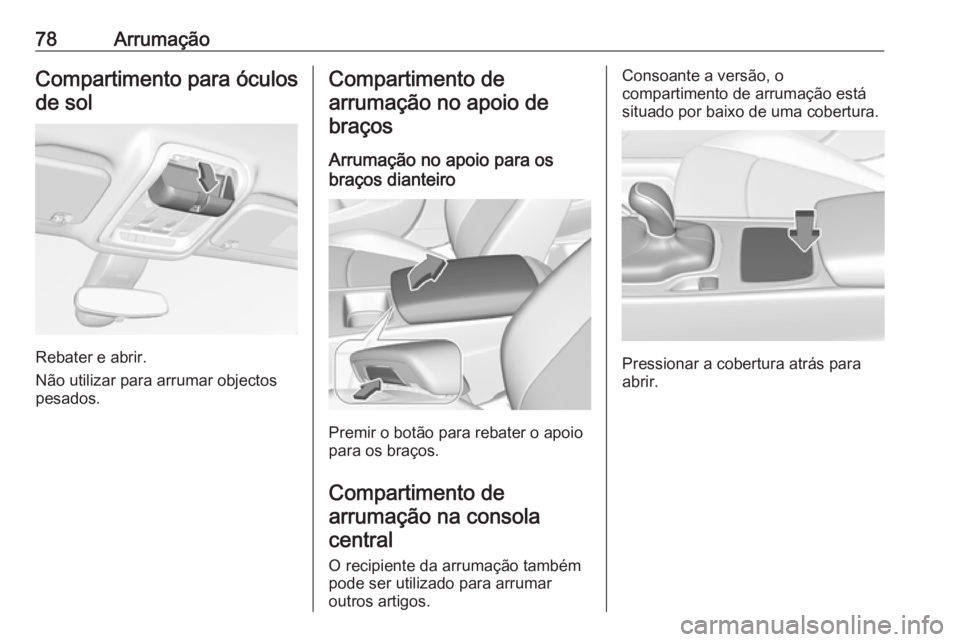 78 Arrumação

Compartimento para óculos de sol

Rebater e abrir.

Não utilizar para arrumar objectos pesados.

Compartimento de arrumação no apoio de braços

Arrumação no apoio para os braços dianteiro

Premir o botão para rebater o apoio para os braços.

Compartimento de arrumação na consola central

O recipiente da arrumação também pode ser utilizado para arrumar outros artigos.

Consoante a versão, o compartimento de arrumação está situado por baixo de uma cobertura.

Pressionar a cobertura atrás para abrir.

carmanualsonline.info