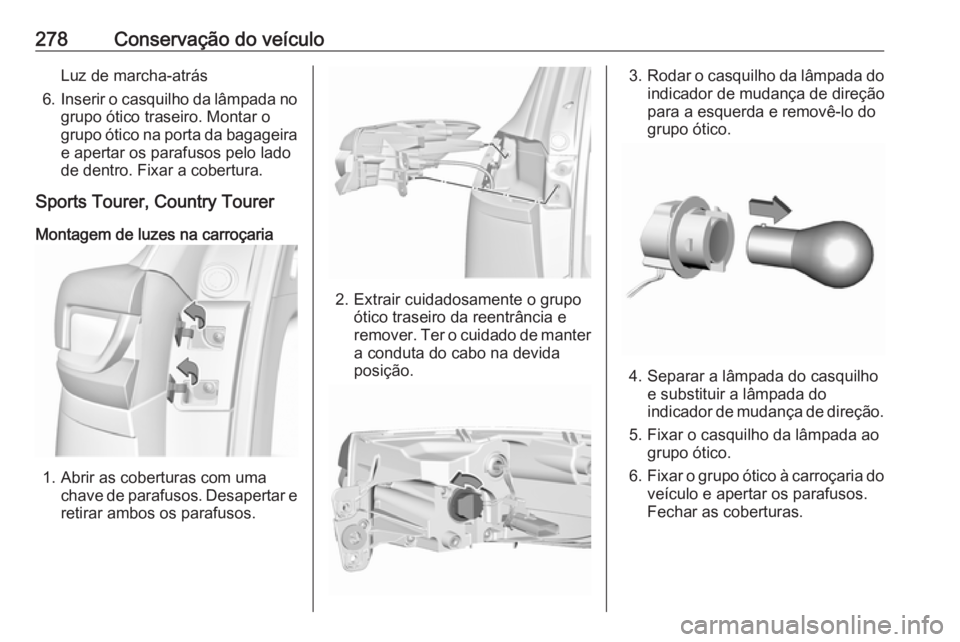 278 Conservação do veículo

Luz de marcha-atrás

6. Inserir o casquilho da lâmpada no grupo ótico traseiro. Montar o grupo ótico na porta da bagageira e apertar os parafusos pelo lado de dentro. Fixar a cobertura.

Sports Tourer, Country Tourer

Montagem de luzes na carroçaria

1. Abrir as coberturas com uma chave de parafusos. Desapertar e retirar ambos os parafusos.

2. Extrair cuidadosamente o grupo ótico traseiro da reentrância e remover. Ter o cuidado de manter a conduta do cabo na devida posição.

3. Rodar o casquilho da lâmpada do indicador de mudança de direção para a esquerda e removê-lo do grupo ótico.

4. Separar a lâmpada do casquilho e substituir a lâmpada do indicador de mudança de direção.

5. Fixar o casquilho da lâmpada ao grupo ótico.

6. Fixar o grupo ótico à carroçaria do veículo e apertar os parafusos. Fechar as coberturas.

carmanualsonline.info