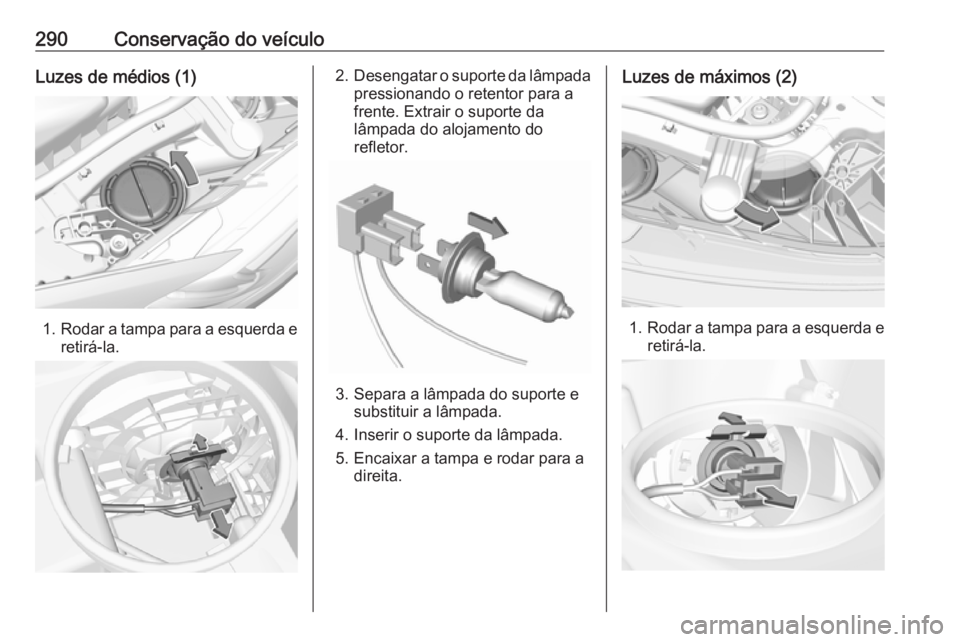 290 Conservação do veículo

Luzes de médios (1)

1. Rodar a tampa para a esquerda e retirá-la.

2. Desengatar o suporte da lâmpada pressionando o retentor para a frente. Extrair o suporte da lâmpada do alojamento do refletor.

3. Separa a lâmpada do suporte e substituir a lâmpada.

4. Inserir o suporte da lâmpada.

5. Encaixar a tampa e rodar para a direita.

Luzes de máximos (2)

1. Rodar a tampa para a esquerda e retirá-la.

carmanualsonline.info