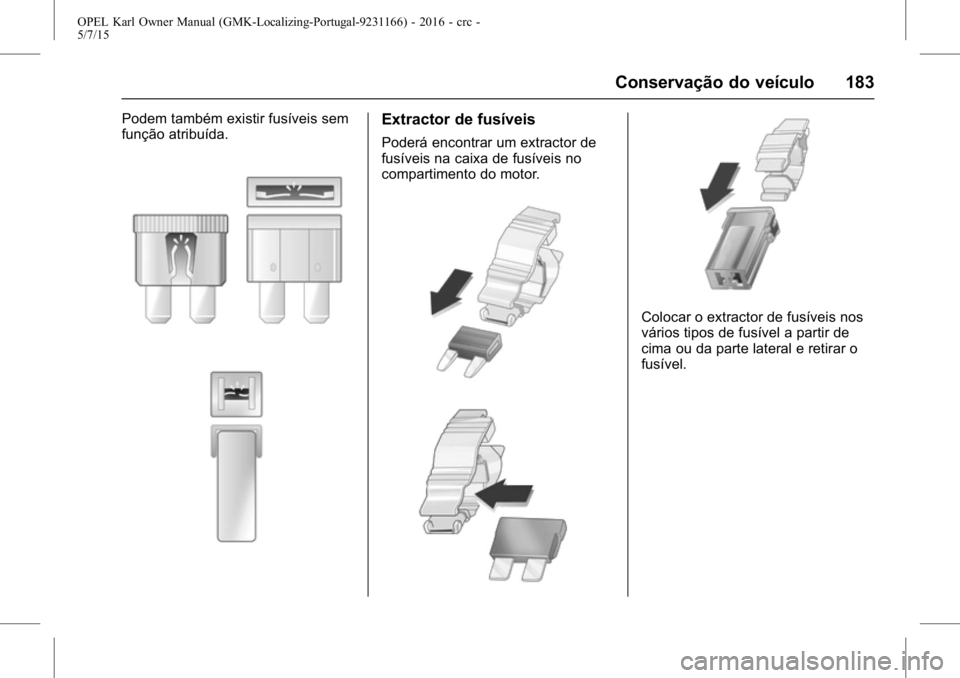 OPEL Karl Owner Manual (GMK-Localizing-Portugal-9231166) - 2016 - crc - 5/7/15

Conservação do veículo 183

Podem também existir fusíveis sem função atribuída.

Extractor de fusíveis

Poderá encontrar um extractor de fusíveis na caixa de fusíveis no compartimento do motor.

Colocar o extractor de fusíveis nos vários tipos de fusível a partir de cima ou da parte lateral e retirar o fusível.

carmanualsonline.info