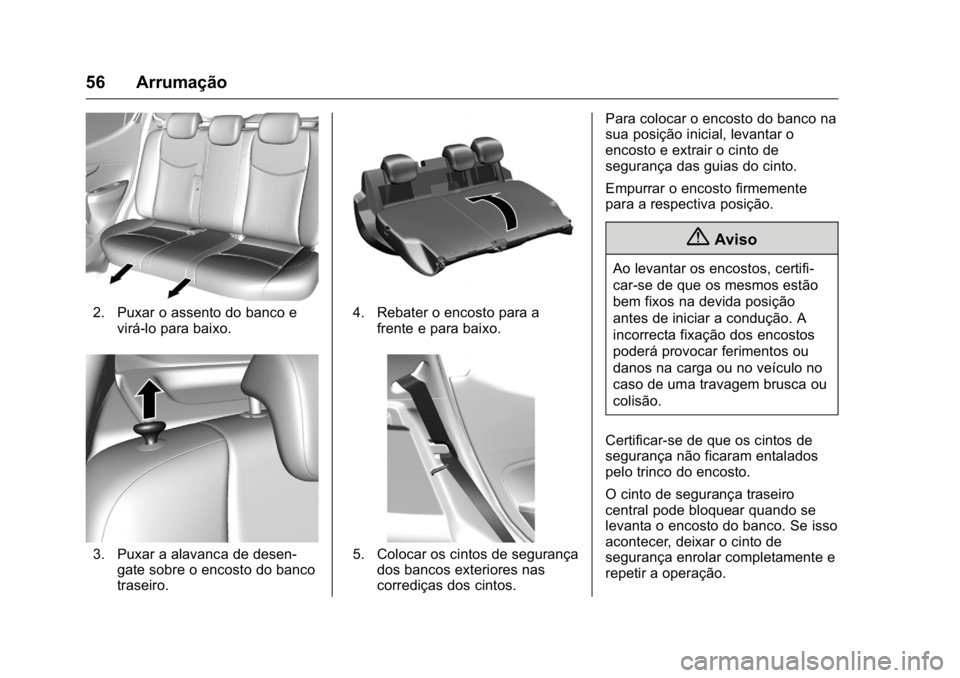 56 Arrumação

2. Puxar o assento do banco e virá-lo para baixo.

3. Puxar a alavanca de desengate sobre o encosto do banco traseiro.

4. Rebater o encosto para a frente e para baixo.

5. Colocar os cintos de segurança dos bancos exteriores nas corrediças dos cintos.

Para colocar o encosto do banco na sua posição inicial, levantar o encosto e extrair o cinto de segurança das guias do cinto.

Empurrar o encosto firmemente para a respectiva posição.

Aviso

Ao levantar os encostos, certificar-se de que os mesmos estão bem fixos na devida posição antes de iniciar a condução. A incorrecta fixação dos encostos poderá provocar ferimentos ou danos na carga ou no veículo no caso de uma travagem brusca ou colisão.

Certificar-se de que os cintos de segurança não ficaram entalados pelo trinco do encosto.

O cinto de segurança traseiro central pode bloquear quando se levanta o encosto do banco. Se isso acontecer, deixar o cinto de segurança enrolar completamente e repetir a operação.

carmanualsonline.info