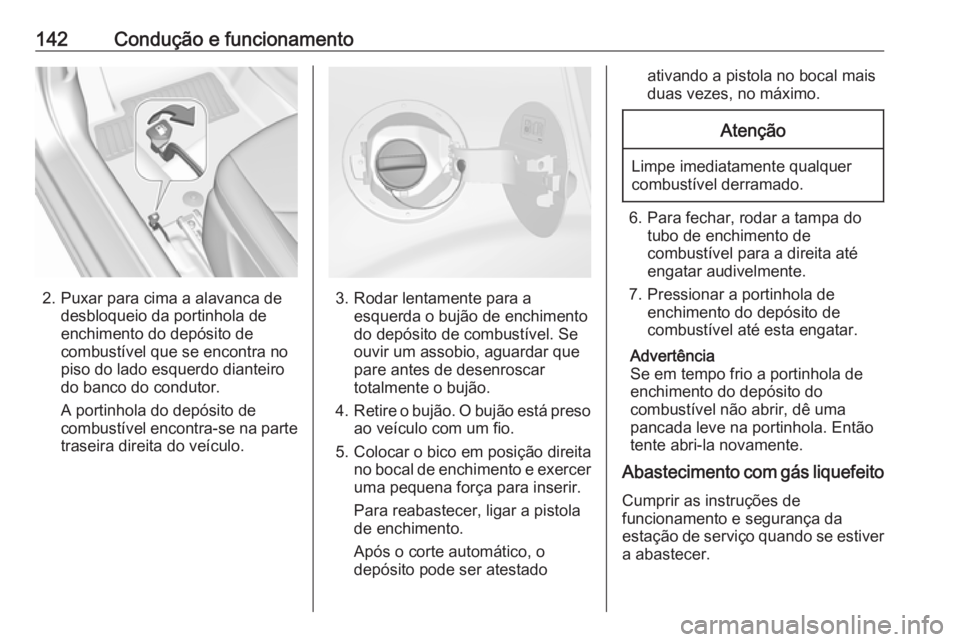 142 Condução e funcionamento

2. Puxar para cima a alavanca de desbloqueio da portinhola de enchimento do depósito de combustível que se encontra no piso do lado esquerdo dianteiro do banco do condutor.

A portinhola do depósito de combustível encontra-se na parte traseira direita do veículo.

3. Rodar lentamente para a esquerda o bujão de enchimento do depósito de combustível. Se ouvir um assobio, aguardar que pare antes de desenroscar totalmente o bujão.

4. Retire o bujão. O bujão está preso ao veículo com um fio.

5. Colocar o bico em posição direita no bocal de enchimento e exercer uma pequena força para inserir.

Para reabastecer, ligar a pistola de enchimento.

Após o corte automático, o depósito pode ser atestado ativando a pistola no bocal mais duas vezes, no máximo.

Atenção

Limpe imediatamente qualquer combustível derramado.

6. Para fechar, rodar a tampa do tubo de enchimento de combustível para a direita até engatar audivelmente.

7. Pressionar a portinhola de enchimento do depósito de combustível até esta engatar.

Advertência
Se em tempo frio a portinhola de enchimento do depósito do combustível não abrir, dê uma pancada leve na portinhola. Então tente abri-la novamente.

Abastecimento com gás liquefeito

Cumprir as instruções de funcionamento e segurança da estação de serviço quando se estiver a abastecer.

carmanualsonline.info