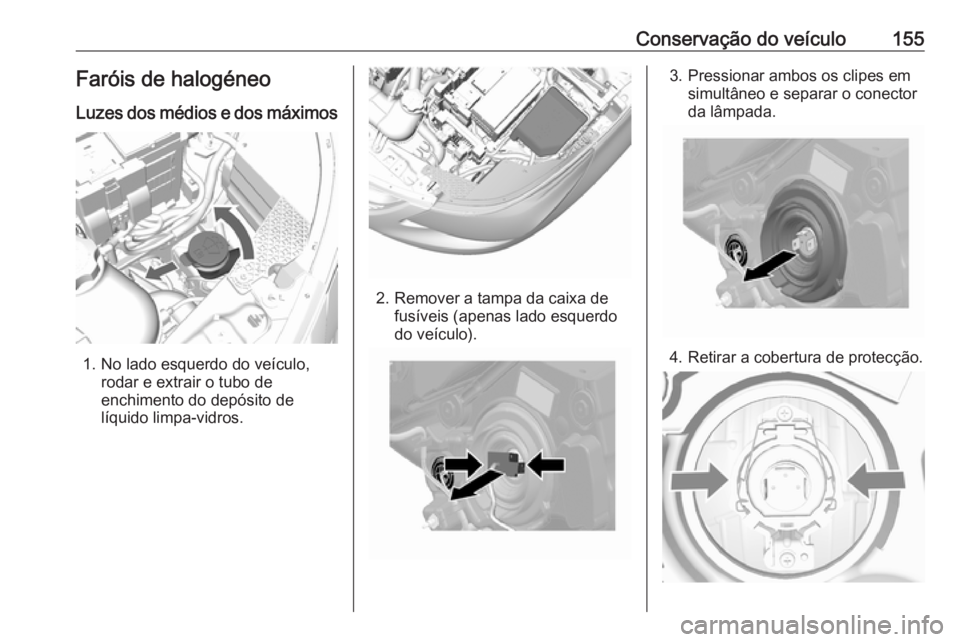 Conservação do veículo 155

Faróis de halogéneo

Luzes dos médios e dos máximos

1. No lado esquerdo do veículo, rodar e extrair o tubo de enchimento do depósito de líquido limpa-vidros.

2. Remover a tampa da caixa de fusíveis (apenas lado esquerdo do veículo).

3. Pressionar ambos os clipes em simultâneo e separar o conector da lâmpada.

4. Retirar a cobertura de protecção.

carmanualsonline.info