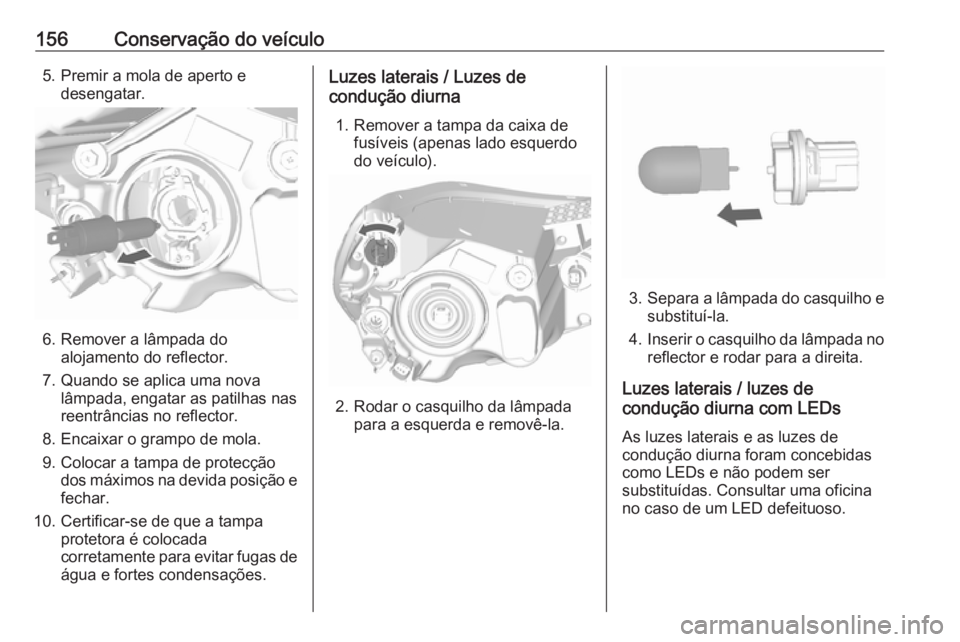 156 Conservação do veículo

5. Premir a mola de aperto e desengatar.

6. Remover a lâmpada do alojamento do reflector.

7. Quando se aplica uma nova lâmpada, engatar as patilhas nas reentrâncias no reflector.

8. Encaixar o grampo de mola.

9. Colocar a tampa de protecção dos máximos na devida posição e fechar.

10. Certificar-se de que a tampa protetora é colocada corretamente para evitar fugas de água e fortes condensações.

Luzes laterais / Luzes de condução diurna

1. Remover a tampa da caixa de fusíveis (apenas lado esquerdo do veículo).

2. Rodar o casquilho da lâmpada para a esquerda e removê-la.

3. Separa a lâmpada do casquilho e substituí-la.

4. Inserir o casquilho da lâmpada no reflector e rodar para a direita.

Luzes laterais / luzes de condução diurna com LEDs

As luzes laterais e as luzes de condução diurna foram concebidas como LEDs e não podem ser substituídas. Consultar uma oficina no caso de um LED defeituoso.

carmanualsonline.info