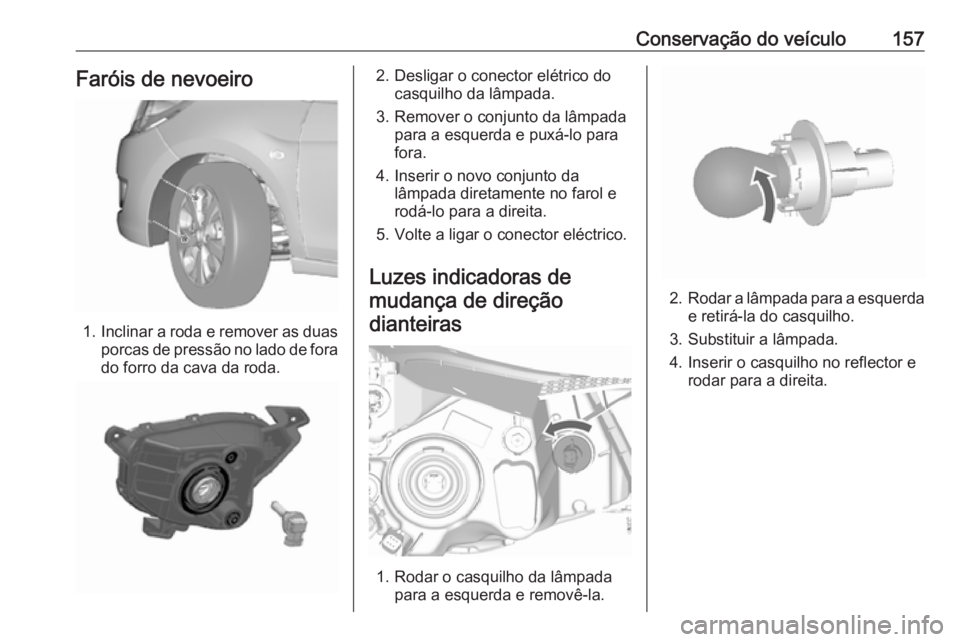 Conservação do veículo 157

Faróis de nevoeiro

1. Inclinar a roda e remover as duas porcas de pressão no lado de fora do forro da cava da roda.

2. Desligar o conector elétrico do casquilho da lâmpada.

3. Remover o conjunto da lâmpada para a esquerda e puxá-lo para fora.

4. Inserir o novo conjunto da lâmpada diretamente no farol e rodá-lo para a direita.

5. Volte a ligar o conector eléctrico.

Luzes indicadoras de mudança de direção dianteiras

1. Rodar o casquilho da lâmpada para a esquerda e removê-la.

2. Rodar a lâmpada para a esquerda e retirá-la do casquilho.

3. Substituir a lâmpada.

4. Inserir o casquilho no reflector e rodar para a direita.

carmanualsonline.info