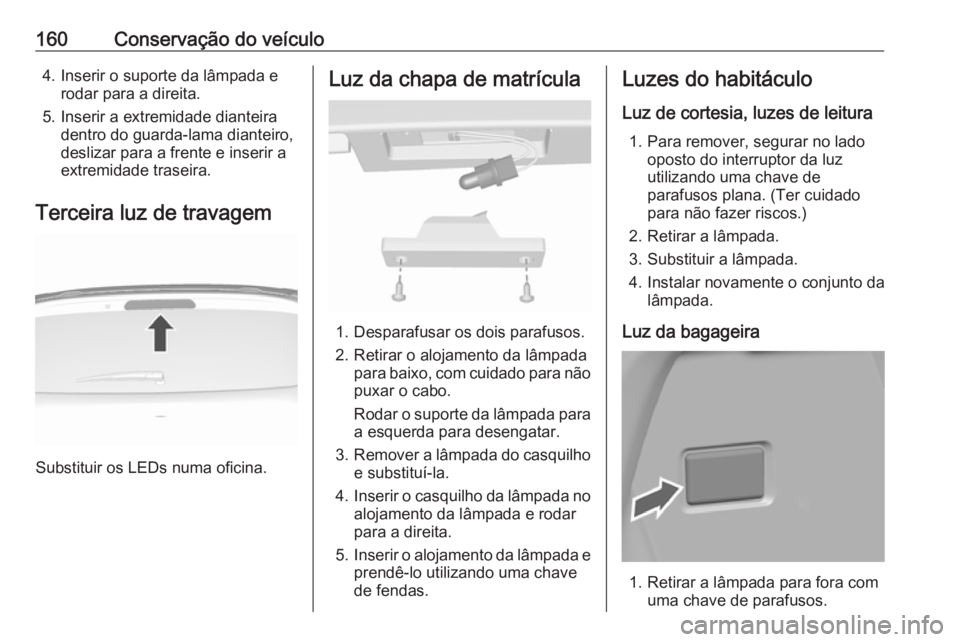 160 Conservação do veículo

4. Inserir o suporte da lâmpada e rodar para a direita.
5. Inserir a extremidade dianteira dentro do guarda-lama dianteiro, deslizar para a frente e inserir a extremidade traseira.

Terceira luz de travagem

Substituir os LEDs numa oficina.

Luz da chapa de matrícula

1. Desparafusar os dois parafusos.
2. Retirar o alojamento da lâmpada para baixo, com cuidado para não puxar o cabo.
Rodar o suporte da lâmpada para a esquerda para desengatar.
3. Remover a lâmpada do casquilho e substituí-la.
4. Inserir o casquilho da lâmpada no alojamento da lâmpada e rodar para a direita.
5. Inserir o alojamento da lâmpada e prendê-lo utilizando uma chave de fendas.

Luzes do habitáculo

Luz de cortesia, luzes de leitura

1. Para remover, segurar no lado oposto do interruptor da luz utilizando uma chave de parafusos plana. (Ter cuidado para não fazer riscos.)
2. Retirar a lâmpada.
3. Substituir a lâmpada.
4. Instalar novamente o conjunto da lâmpada.

Luz da bagageira

1. Retirar a lâmpada para fora com uma chave de parafusos.

carmanualsonline.info