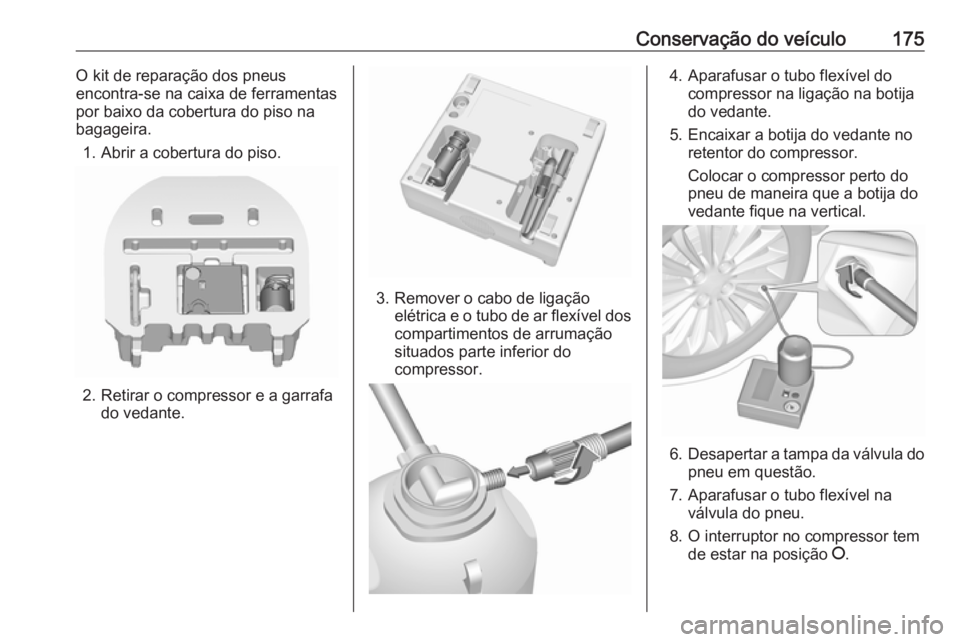 Conservação do veículo 175

O kit de reparação dos pneus encontra-se na caixa de ferramentas por baixo da cobertura do piso na bagageira.

1. Abrir a cobertura do piso.

2. Retirar o compressor e a garrafa do vedante.

3. Remover o cabo de ligação elétrica e o tubo de ar flexível dos compartimentos de arrumação situados parte inferior do compressor.

4. Aparafusar o tubo flexível do compressor na ligação na botija do vedante.

5. Encaixar a botija do vedante no retentor do compressor.

Colocar o compressor perto do pneu de maneira que a botija do vedante fique na vertical.

6. Desapertar a tampa da válvula do pneu em questão.

7. Aparafusar o tubo flexível na válvula do pneu.

8. O interruptor no compressor tem de estar na posição O.

carmanualsonline.info