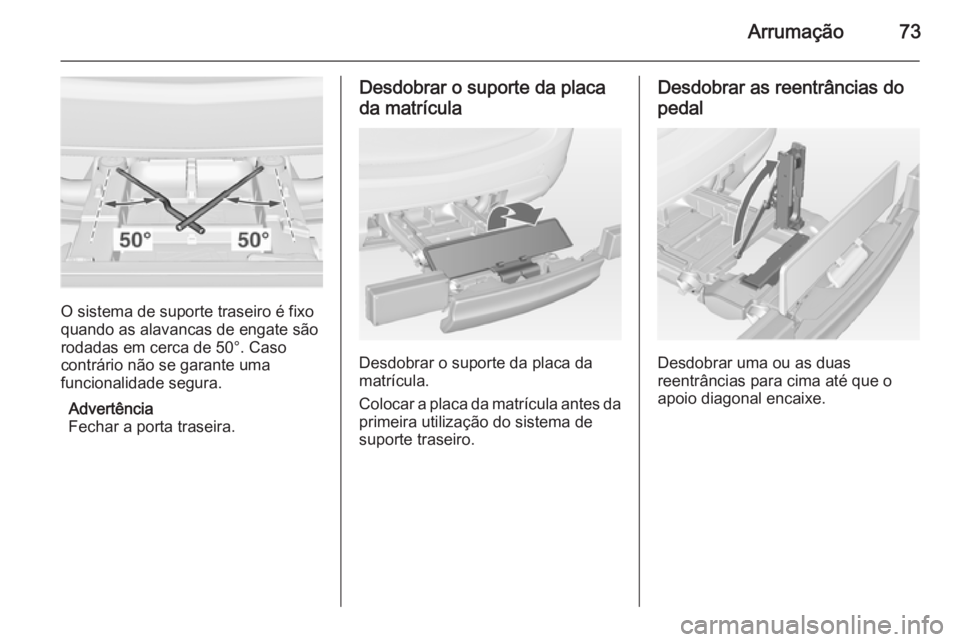 Arrumação 73

50° 50°

O sistema de suporte traseiro é fixo quando as alavancas de engate são rodadas em cerca de 50°. Caso contrário não se garante uma funcionalidade segura.

Advertência
Fechar a porta traseira.

Desdobrar o suporte da placa da matrícula

Desdobrar o suporte da placa da matrícula.

Colocar a placa da matrícula antes da primeira utilização do sistema de suporte traseiro.

Desdobrar as reentrâncias do pedal

Desdobrar uma ou as duas reentrâncias para cima até que o apoio diagonal encaixe.

carmanualsonline.info