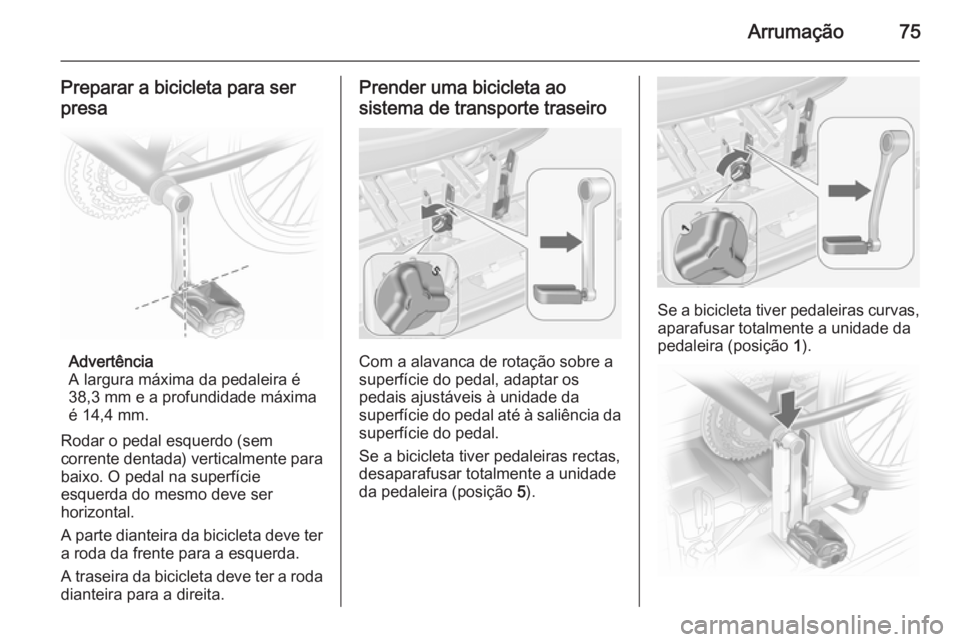 Arrumação 75

Preparar a bicicleta para ser presa

Advertência
A largura máxima da pedaleira é 38,3 mm e a profundidade máxima é 14,4 mm.

Rodar o pedal esquerdo (sem corrente dentada) verticalmente para baixo. O pedal na superfície esquerda do mesmo deve ser horizontal.

A parte dianteira da bicicleta deve ter a roda da frente para a esquerda.

A traseira da bicicleta deve ter a roda dianteira para a direita.

Prender uma bicicleta ao sistema de transporte traseiro

5

Com a alavanca de rotação sobre a superfície do pedal, adaptar os pedais ajustáveis à unidade da superfície do pedal até à saliência da superfície do pedal.

Se a bicicleta tiver pedaleiras rectas, desaparafusar totalmente a unidade da pedaleira (posição 5).

1

Se a bicicleta tiver pedaleiras curvas, aparafusar totalmente a unidade da pedaleira (posição 1).

carmanualsonline.info