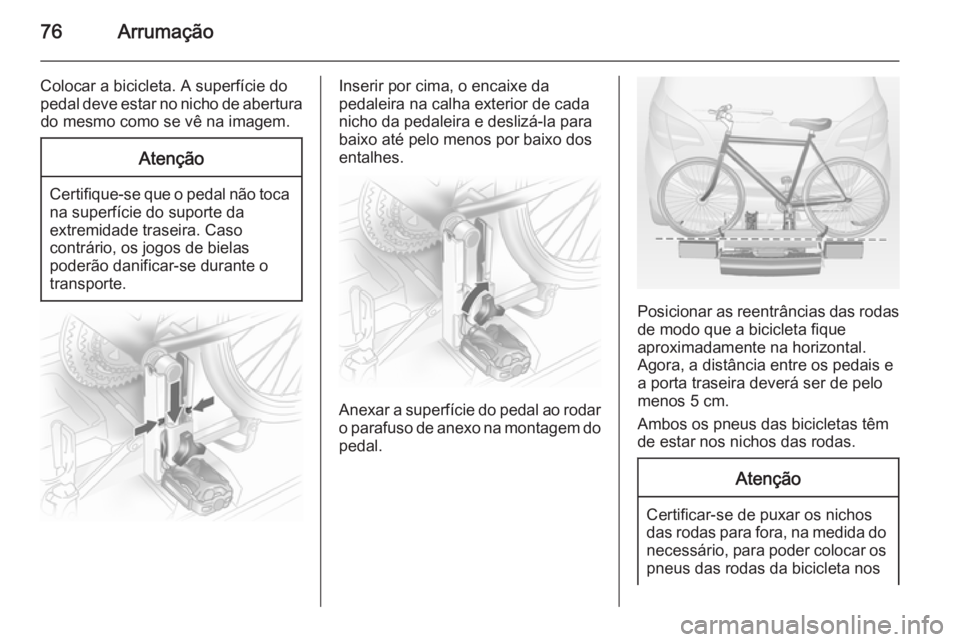 76 Arrumação

Colocar a bicicleta. A superfície do pedal deve estar no nicho de abertura do mesmo como se vê na imagem.

Atenção

Certifique-se que o pedal não toca na superfície do suporte da extremidade traseira. Caso contrário, os jogos de bielas poderão danificar-se durante o transporte.

Inserir por cima, o encaixe da pedaleira na calha exterior de cada nicho da pedaleira e deslizá-la para baixo até pelo menos por baixo dos entalhes.

Anexar a superfície do pedal ao rodar o parafuso de anexo na montagem do pedal.

Posicionar as reentrâncias das rodas de modo que a bicicleta fique aproximadamente na horizontal. Agora, a distância entre os pedais e a porta traseira deverá ser de pelo menos 5 cm.

Ambos os pneus das bicicletas têm de estar nos nichos das rodas.

Atenção

Certificar-se de puxar os nichos das rodas para fora, na medida do necessário, para poder colocar os pneus das rodas da bicicleta nos

carmanualsonline.info