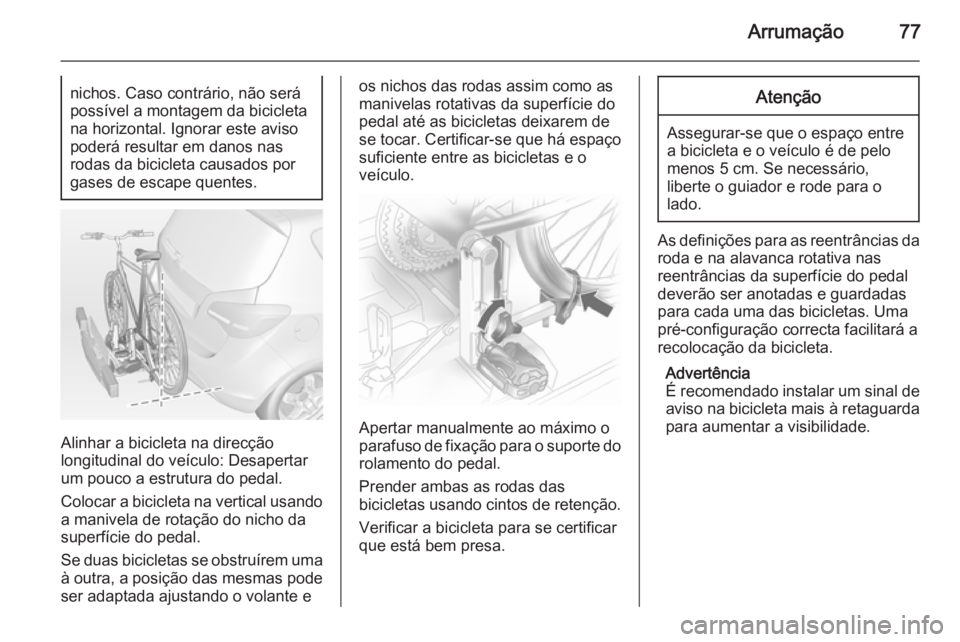 Arrumação 77

nichos. Caso contrário, não será possível a montagem da bicicleta na horizontal. Ignorar este aviso poderá resultar em danos nas rodas da bicicleta causados por gases de escape quentes.

Alinhar a bicicleta na direcção longitudinal do veículo: Desapertar um pouco a estrutura do pedal.

Colocar a bicicleta na vertical usando a manivela de rotação do nicho da superfície do pedal.

Se duas bicicletas se obstruírem uma à outra, a posição das mesmas pode ser adaptada ajustando o volante e os nichos das rodas assim como as manivelas rotativas da superfície do pedal até as bicicletas deixarem de se tocar. Certificar-se que há espaço suficiente entre as bicicletas e o veículo.

Apertar manualmente ao máximo o parafuso de fixação para o suporte do rolamento do pedal.

Prender ambas as rodas das bicicletas usando cintos de retenção.

Verificar a bicicleta para se certificar que está bem presa.

Atenção

Assegurar-se que o espaço entre a bicicleta e o veículo é de pelo menos 5 cm. Se necessário, liberte o guiador e rode para o lado.

As definições para as reentrâncias da roda e na alavanca rotativa nas reentrâncias da superfície do pedal deverão ser anotadas e guardadas para cada uma das bicicletas. Uma pré-configuração correcta facilitará a recolocação da bicicleta.

Advertência
É recomendado instalar um sinal de aviso na bicicleta mais à retaguarda para aumentar a visibilidade.

carmanualsonline.info