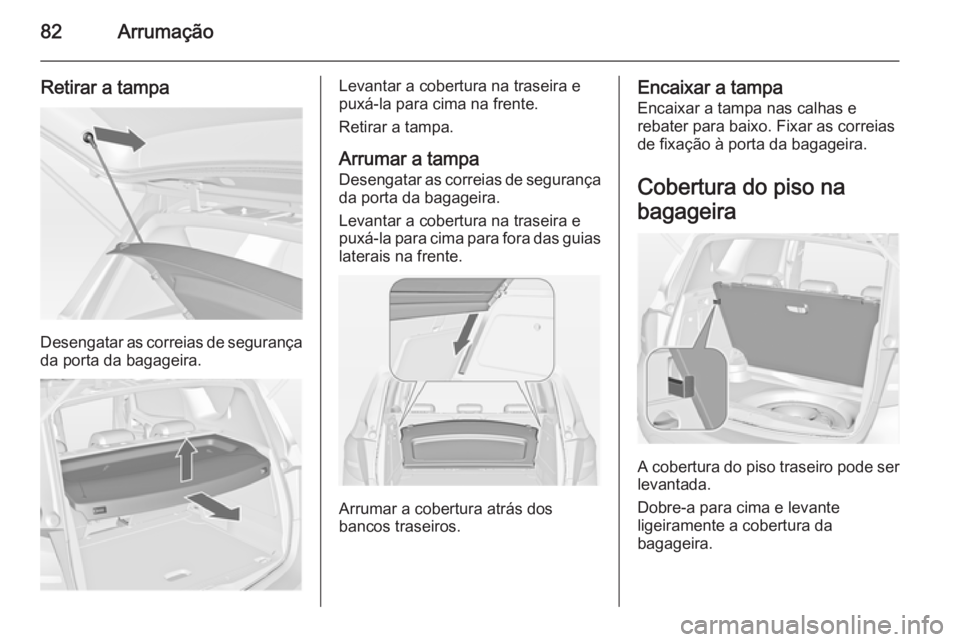 82 Arrumação

Retirar a tampa

Desengatar as correias de segurança da porta da bagageira.

Levantar a cobertura na traseira e puxá-la para cima na frente.

Retirar a tampa.

Arrumar a tampa
Desengatar as correias de segurança da porta da bagageira.

Levantar a cobertura na traseira e puxá-la para cima para fora das guias laterais na frente.

Arrumar a cobertura atrás dos bancos traseiros.

Encaixar a tampa
Encaixar a tampa nas calhas e rebater para baixo. Fixar as correias de fixação à porta da bagageira.

Cobertura do piso na bagageira

A cobertura do piso traseiro pode ser levantada.

Dobre-a para cima e levante ligeiramente a cobertura da bagageira.

carmanualsonline.info