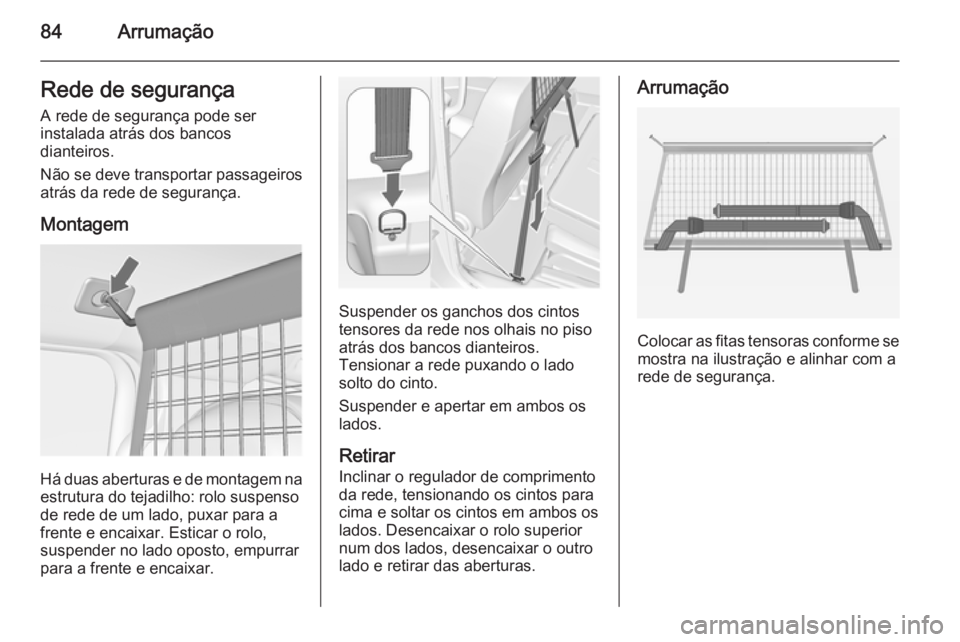 84 Arrumação

Rede de segurança
A rede de segurança pode ser instalada atrás dos bancos dianteiros.

Não se deve transportar passageiros atrás da rede de segurança.

Montagem

Há duas aberturas e de montagem na estrutura do tejadilho: rolo suspenso de rede de um lado, puxar para a frente e encaixar. Esticar o rolo, suspender no lado oposto, empurrar para a frente e encaixar.

Suspender os ganchos dos cintos tensores da rede nos olhais no piso atrás dos bancos dianteiros. Tensionar a rede puxando o lado solto do cinto.

Suspender e apertar em ambos os lados.

Retirar
Inclinar o regulador de comprimento da rede, tensionando os cintos para cima e soltar os cintos em ambos os lados. Desencaixar o rolo superior num dos lados, desencaixar o outro lado e retirar das aberturas.

Arrumação

Colocar as fitas tensoras conforme se mostra na ilustração e alinhar com a rede de segurança.

carmanualsonline.info