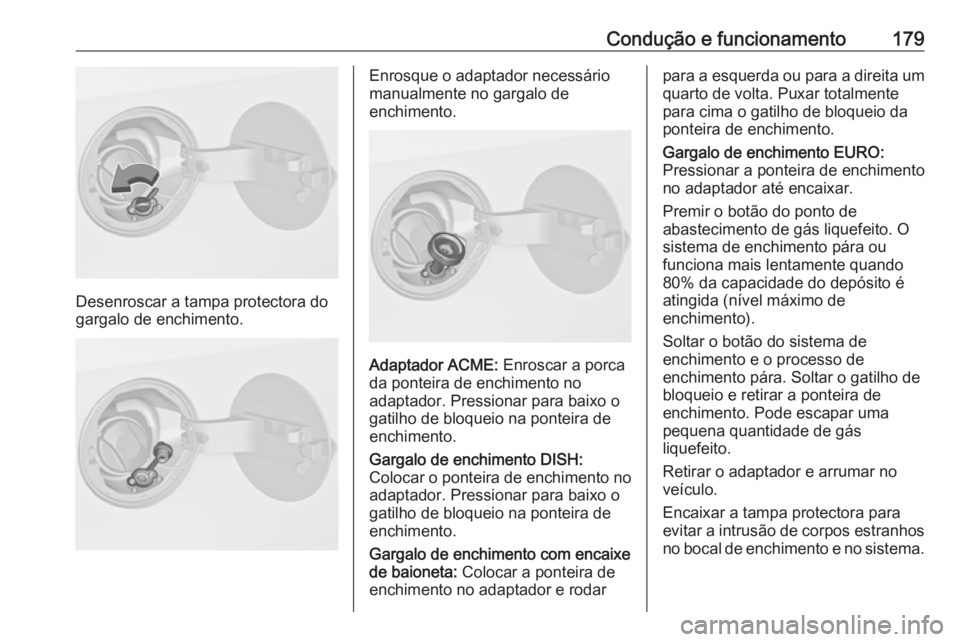 Condução e funcionamento 179

Desenroscar a tampa protectora do gargalo de enchimento.

Enrosque o adaptador necessário manualmente no gargalo de enchimento.

Adaptador ACME: Enroscar a porca da ponteira de enchimento no adaptador. Pressionar para baixo o gatilho de bloqueio na ponteira de enchimento.

Gargalo de enchimento DISH: Colocar o ponteira de enchimento no adaptador. Pressionar para baixo o gatilho de bloqueio na ponteira de enchimento.

Gargalo de enchimento com encaixe de baioneta: Colocar a ponteira de enchimento no adaptador e rodar para a esquerda ou para a direita um quarto de volta. Puxar totalmente para cima o gatilho de bloqueio da ponteira de enchimento.

Gargalo de enchimento EURO: Pressionar a ponteira de enchimento no adaptador até encaixar.

Premir o botão do ponto de abastecimento de gás liquefeito. O sistema de enchimento pára ou funciona mais lentamente quando 80% da capacidade do depósito é atingida (nível máximo de enchimento).

Soltar o botão do sistema de enchimento e o processo de enchimento pára. Soltar o gatilho de bloqueio e retirar a ponteira de enchimento. Pode escapar uma pequena quantidade de gás liquefeito.

Retirar o adaptador e arrumar no veículo.

Encaixar a tampa protectora para evitar a intrusão de corpos estranhos no bocal de enchimento e no sistema.

carmanualsonline.info