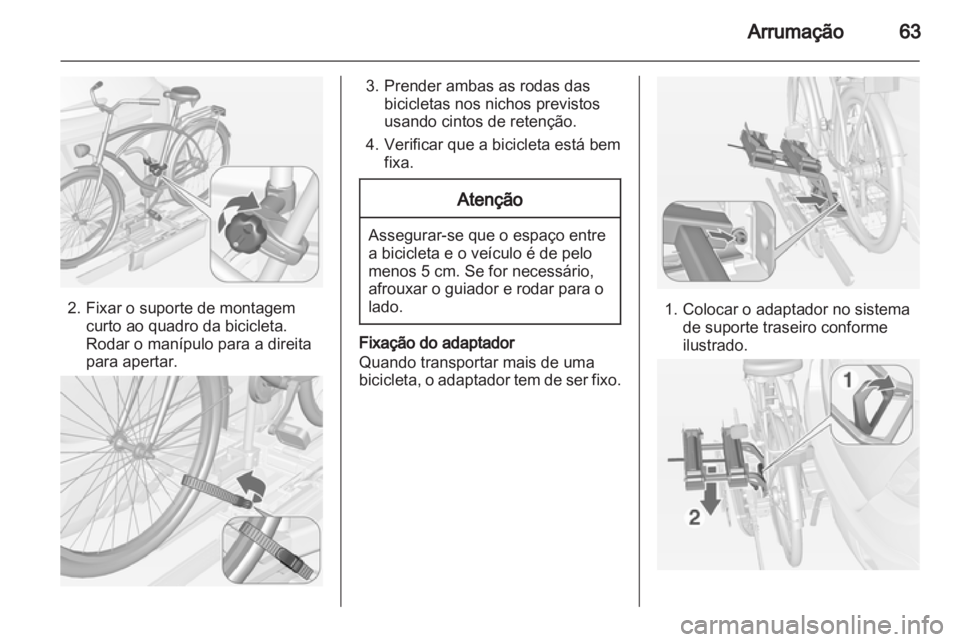 Arrumação 63

2. Fixar o suporte de montagem curto ao quadro da bicicleta. Rodar o manípulo para a direita para apertar.

3. Prender ambas as rodas das bicicletas nos nichos previstos usando cintos de retenção.

4. Verificar que a bicicleta está bem fixa.

Atenção

Assegurar-se que o espaço entre a bicicleta e o veículo é de pelo menos 5 cm. Se for necessário, afrouxar o guiador e rodar para o lado.

Fixação do adaptador
Quando transportar mais de uma bicicleta, o adaptador tem de ser fixo.

1. Colocar o adaptador no sistema de suporte traseiro conforme ilustrado.

1

2

carmanualsonline.info