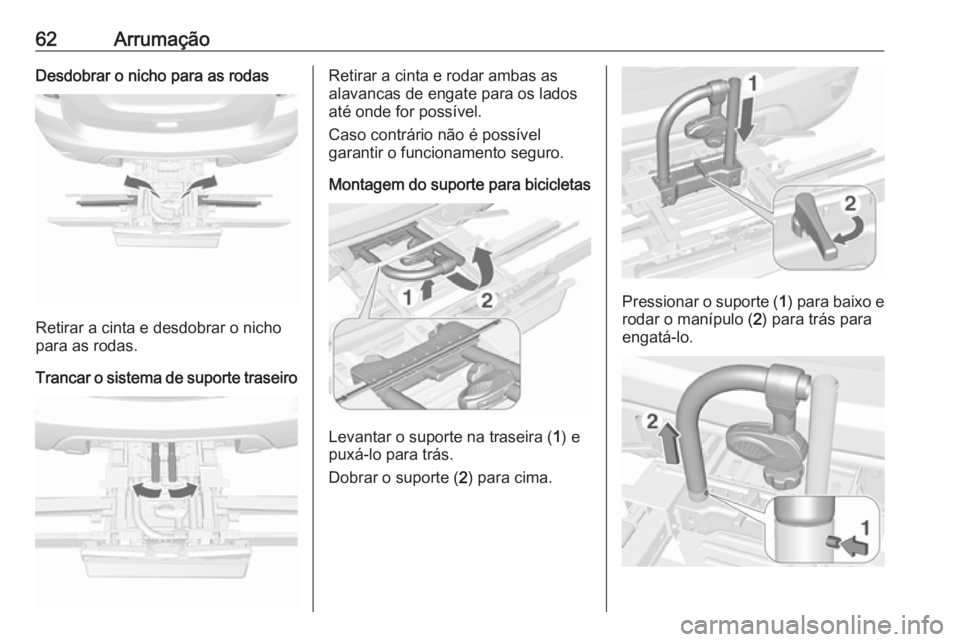 62 Arrumação

Desdobrar o nicho para as rodas

Retirar a cinta e desdobrar o nicho para as rodas.

Trancar o sistema de suporte traseiro

Retirar a cinta e rodar ambas as alavancas de engate para os lados até onde for possível.

Caso contrário não é possível garantir o funcionamento seguro.

Montagem do suporte para bicicletas

1 2

Levantar o suporte na traseira (1) e puxá-lo para trás.

Dobrar o suporte (2) para cima.

1

2

Pressionar o suporte (1) para baixo e rodar o manípulo (2) para trás para engatá-lo.

2

1

carmanualsonline.info