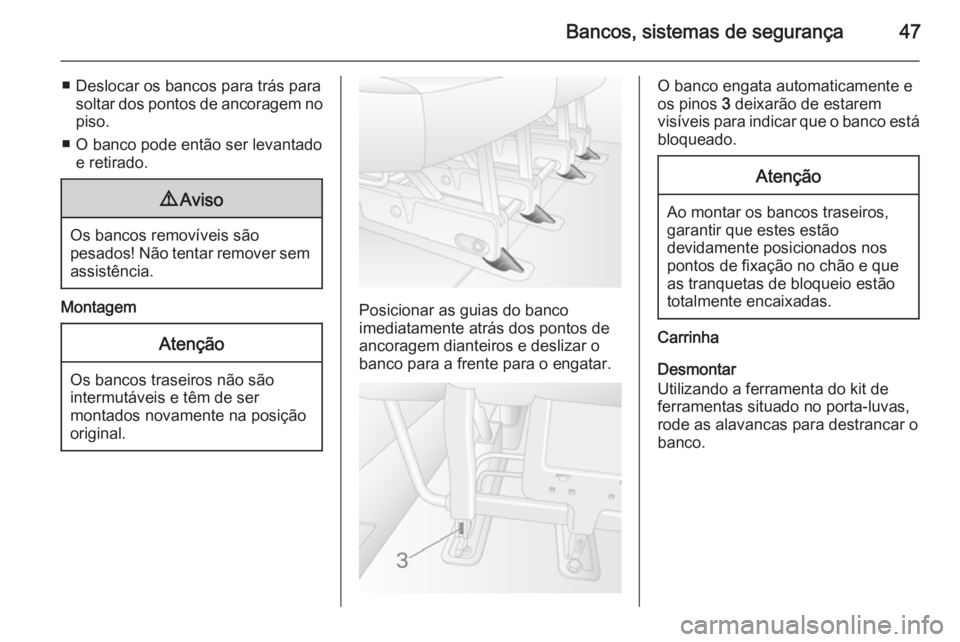 Bancos, sistemas de segurança 47

■ Deslocar os bancos para trás para soltar dos pontos de ancoragem no piso.

■ O banco pode então ser levantado e retirado.

⚠ Aviso

Os bancos removíveis são pesados! Não tentar remover sem assistência.

Montagem

Atenção

Os bancos traseiros não são intermutáveis e têm de ser montados novamente na posição original.

Posicionar as guias do banco imediatamente atrás dos pontos de ancoragem dianteiros e deslizar o banco para a frente para o engatar.

3

O banco engata automaticamente e os pinos 3 deixarão de estarem visíveis para indicar que o banco está bloqueado.

Atenção

Ao montar os bancos traseiros, garantir que estes estão devidamente posicionados nos pontos de fixação no chão e que as tranquetas de bloqueio estão totalmente encaixadas.

Carrinha

Desmontar
Utilizando a ferramenta do kit de ferramentas situado no porta-luvas, rode as alavancas para destrancar o banco.

carmanualsonline.info