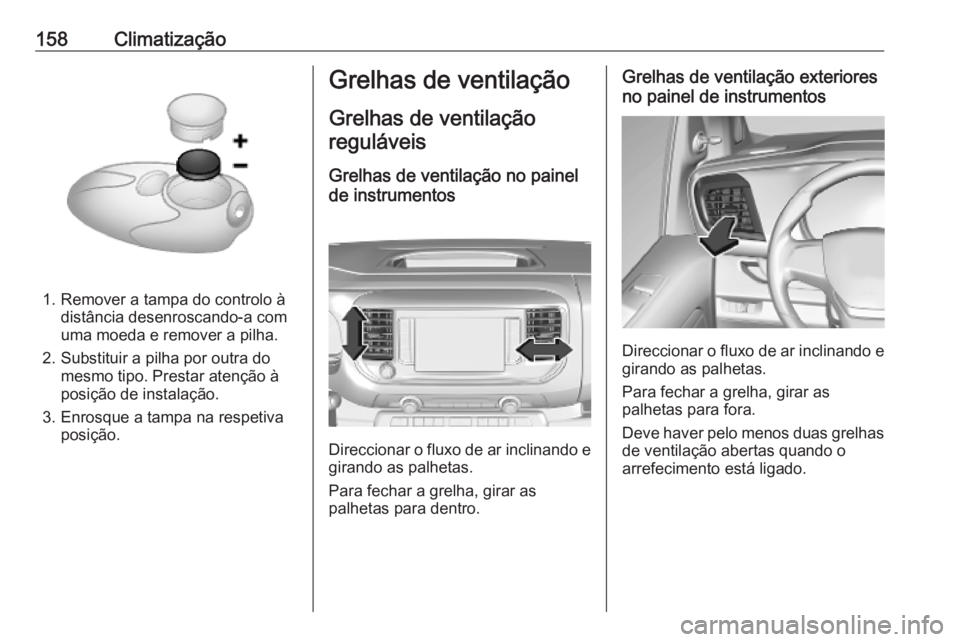 158 Climatização

+
−

1. Remover a tampa do controlo à distância desenroscando-a com uma moeda e remover a pilha.
2. Substituir a pilha por outra do mesmo tipo. Prestar atenção à posição de instalação.
3. Enrosque a tampa na respetiva posição.

Grelhas de ventilação

Grelhas de ventilação reguláveis

Grelhas de ventilação no painel de instrumentos

Direccionar o fluxo de ar inclinando e girando as palhetas.

Para fechar a grelha, girar as palhetas para dentro.

Grelhas de ventilação exteriores no painel de instrumentos

Direccionar o fluxo de ar inclinando e girando as palhetas.

Para fechar a grelha, girar as palhetas para fora.

Deve haver pelo menos duas grelhas de ventilação abertas quando o arrefecimento está ligado.

carmanualsonline.info