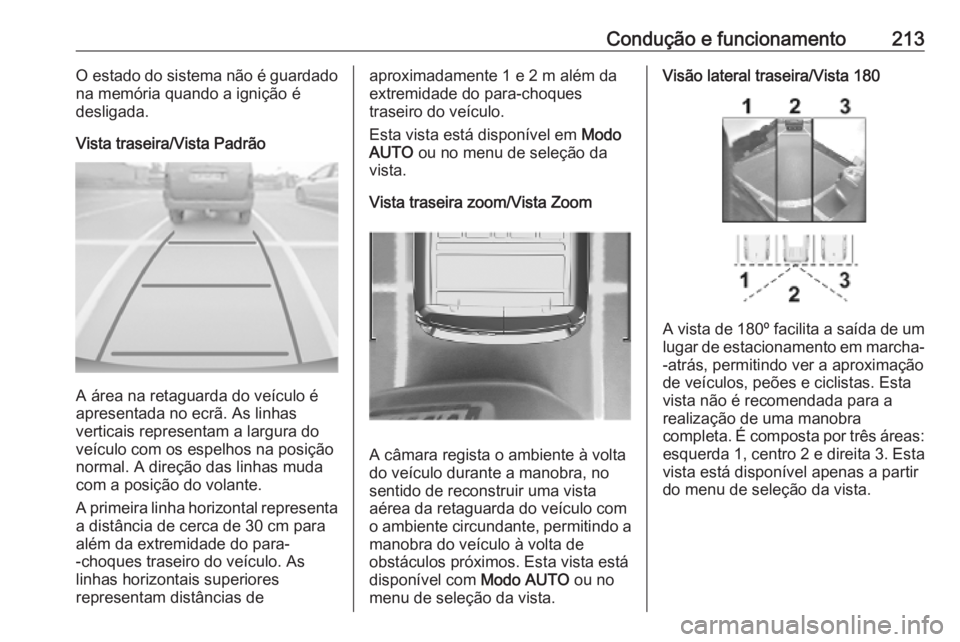 Condução e funcionamento 213

O estado do sistema não é guardado na memória quando a ignição é desligada.

Vista traseira/Vista Padrão

A área na retaguarda do veículo é apresentada no ecrã. As linhas verticais representam a largura do veículo com os espelhos na posição normal. A direção das linhas muda com a posição do volante.

A primeira linha horizontal representa a distância de cerca de 30 cm para além da extremidade do para-choques traseiro do veículo. As linhas horizontais superiores representam distâncias de aproximadamente 1 e 2 m além da extremidade do para-choques traseiro do veículo.

Esta vista está disponível em Modo AUTO ou no menu de seleção da vista.

Vista traseira zoom/Vista Zoom

A câmara regista o ambiente à volta do veículo durante a manobra, no sentido de reconstruir uma vista aérea da retaguarda do veículo com o ambiente circundante, permitindo a manobra do veículo à volta de obstáculos próximos. Esta vista está disponível com Modo AUTO ou no menu de seleção da vista.

Visão lateral traseira/Vista 180

1 2 3

1 2 3

A vista de 180º facilita a saída de um lugar de estacionamento em marcha-atrás, permitindo ver a aproximação de veículos, peões e ciclistas. Esta vista não é recomendada para a realização de uma manobra completa. É composta por três áreas: esquerda 1, centro 2 e direita 3. Esta vista está disponível apenas a partir do menu de seleção da vista.

carmanualsonline.info