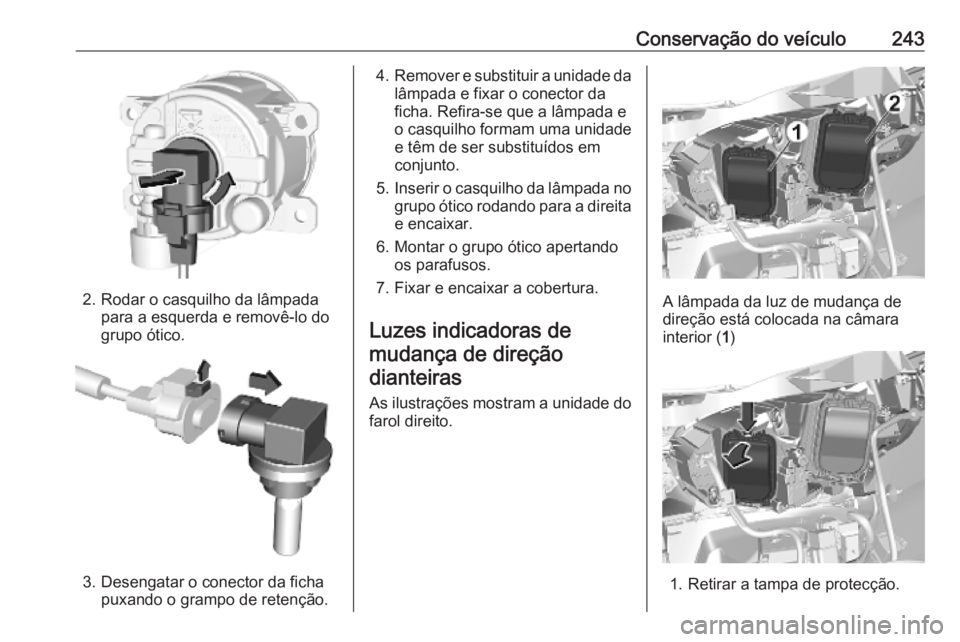 Conservação do veículo 243

2. Rodar o casquilho da lâmpada para a esquerda e removê-lo do grupo ótico.

3. Desengatar o conector da ficha puxando o grampo de retenção.

4. Remover e substituir a unidade da lâmpada e fixar o conector da ficha. Refira-se que a lâmpada e o casquilho formam uma unidade e têm de ser substituídos em conjunto.

5. Inserir o casquilho da lâmpada no grupo ótico rodando para a direita e encaixar.

6. Montar o grupo ótico apertando os parafusos.

7. Fixar e encaixar a cobertura.

Luzes indicadoras de mudança de direção dianteiras

As ilustrações mostram a unidade do farol direito.

1

2

A lâmpada da luz de mudança de direção está colocada na câmara interior (1)

1. Retirar a tampa de protecção.

carmanualsonline.info