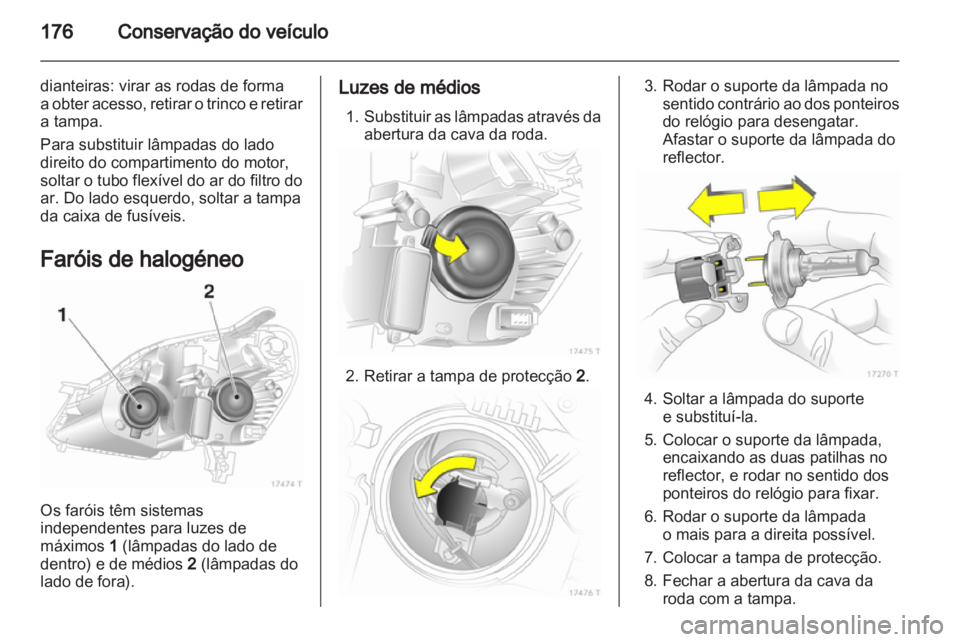 176 Conservação do veículo

dianteiras: virar as rodas de forma a obter acesso, retirar o trinco e retirar a tampa.

Para substituir lâmpadas do lado direito do compartimento do motor, soltar o tubo flexível do ar do filtro do ar. Do lado esquerdo, soltar a tampa da caixa de fusíveis.

Faróis de halogéneo

1
2
17474 T

Os faróis têm sistemas independentes para luzes de máximos 1 (lâmpadas do lado de dentro) e de médios 2 (lâmpadas do lado de fora).

Luzes de médios

1. Substituir as lâmpadas através da abertura da cava da roda.

17475 T

2. Retirar a tampa de protecção 2.

17476 T

3. Rodar o suporte da lâmpada no sentido contrário ao dos ponteiros do relógio para desengatar. Afastar o suporte da lâmpada do reflector.

17270 T

4. Soltar a lâmpada do suporte e substituí-la.

5. Colocar o suporte da lâmpada, encaixando as duas patilhas no reflector, e rodar no sentido dos ponteiros do relógio para fixar.

6. Rodar o suporte da lâmpada o mais para a direita possível.

7. Colocar a tampa de protecção.

8. Fechar a abertura da cava da roda com a tampa.

carmanualsonline.info