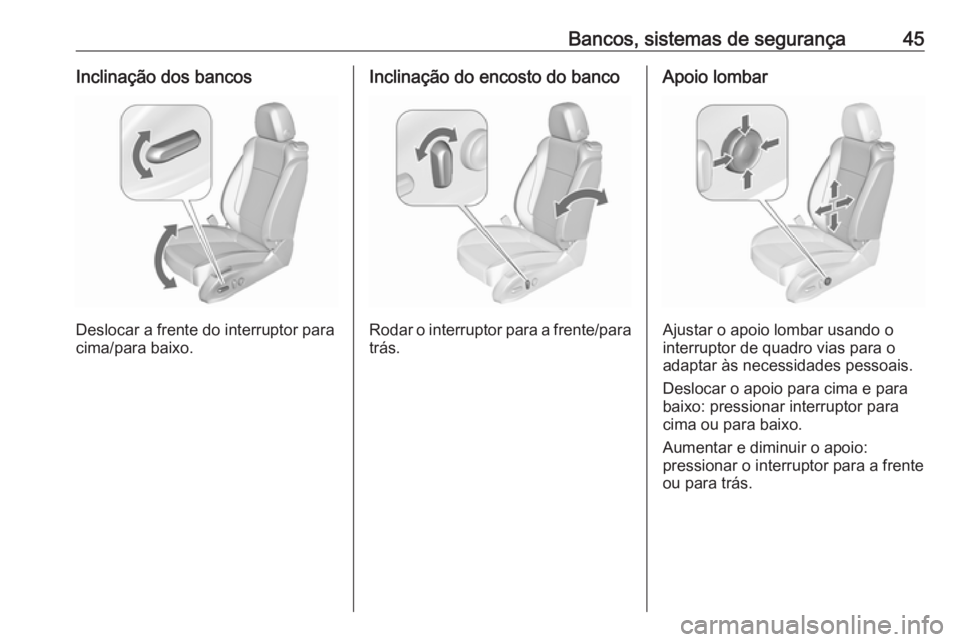 Bancos, sistemas de segurança 45

Inclinação dos bancos

Deslocar a frente do interruptor para cima/para baixo.

Inclinação do encosto do banco

Rodar o interruptor para a frente/para trás.

Apoio lombar

Ajustar o apoio lombar usando o interruptor de quadro vias para o adaptar às necessidades pessoais.

Deslocar o apoio para cima e para baixo: pressionar interruptor para cima ou para baixo.

Aumentar e diminuir o apoio: pressionar o interruptor para a frente ou para trás.

carmanualsonline.info