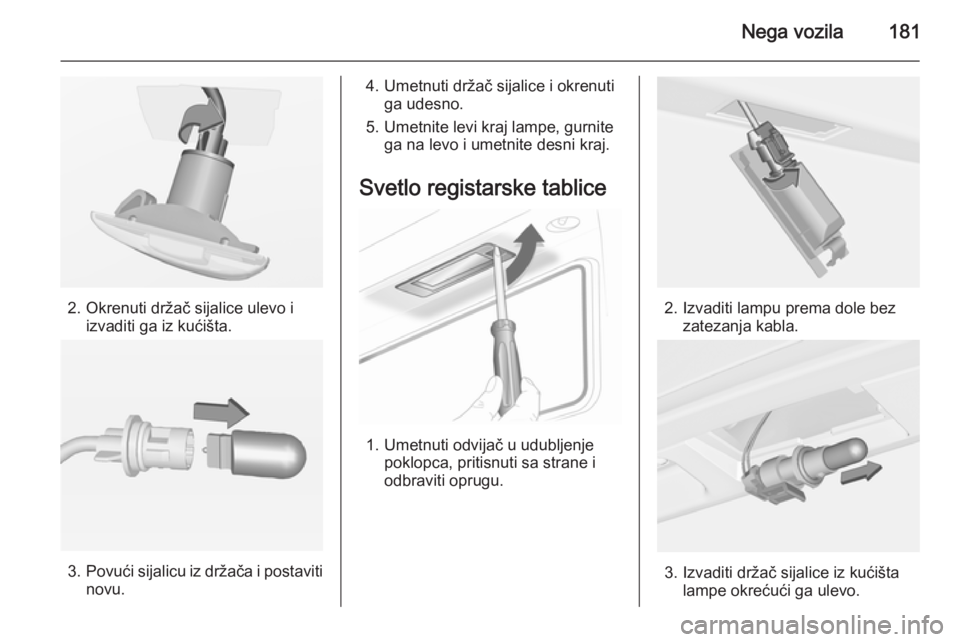 Nega vozila 181

2. Okrenuti držač sijalice ulevo i izvaditi ga iz kućišta.

3. Povući sijalicu iz držača i postaviti novu.

4. Umetnuti držač sijalice i okrenuti ga udesno.

5. Umetnite levi kraj lampe, gurnite ga na levo i umetnite desni kraj.

Svetlo registarske tablice

1. Umetnuti odvijač u udubljenje poklopca, pritisnuti sa strane i odbraviti oprugu.

2. Izvaditi lampu prema dole bez zatezanja kabla.

3. Izvaditi držač sijalice iz kućišta lampe okrećući ga ulevo.

carmanualsonline.info