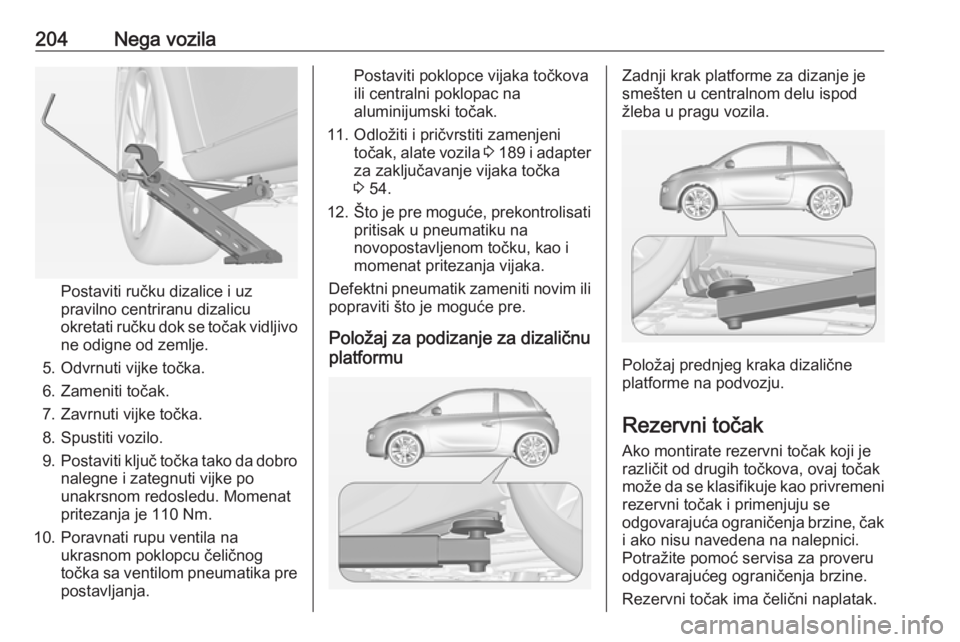 204 Nega vozila

Postaviti ručku dizalice i uz pravilno centriranu dizalicu okretati ručku dok se točak vidljivo ne odigne od zemlje.

5. Odvrnuti vijke točka.

6. Zameniti točak.

7. Zavrnuti vijke točka.

8. Spustiti vozilo.

9. Postaviti ključ točka tako da dobro nalegne i zategnuti vijke po unakrsnom redosledu. Momenat pritezanja je 110 Nm.

10. Poravnati rupu ventila na ukrasnom poklopcu čeličnog točka sa ventilom pneumatika pre postavljanja.

Postaviti poklopce vijaka točkova ili centralni poklopac na aluminijumski točak.

11. Odložiti i pričvrstiti zamenjeni točak, alate vozila ⇨ 189 i adapter za zaključavanje vijaka točka ⇨ 54.

12. Što je pre moguće, prekontrolisati pritisak u pneumatiku na novopostavljenom točku, kao i momenat pritezanja vijaka.

Defektni pneumatik zameniti novim ili popraviti što je moguće pre.

Položaj za podizanje za dizaličnu platformu

Zadnji krak platforme za dizanje je smešten u centralnom delu ispod žleba u pragu vozila.

Položaj prednjeg kraka dizalične platforme na podvozju.

Rezervni točak

Ako montirate rezervni točak koji je različit od drugih točkova, ovaj točak može da se klasifikuje kao privremeni rezervni točak i primenjuju se odgovarajuća ograničenja brzine, čak i ako nisu navedena na nalepnici. Potražite pomoć servisa za proveru odgovarajućeg ograničenja brzine.

Rezervni točak ima čelični naplatak.

carmanualsonline.info