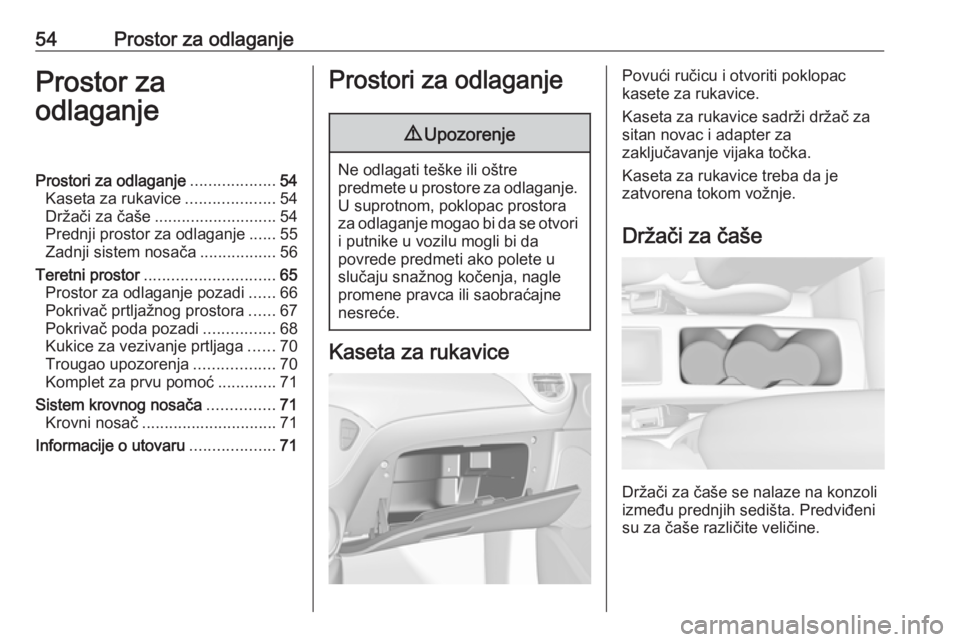 54 Prostor za odlaganje

Prostor za odlaganje

Prostori za odlaganje ................... 54
Kaseta za rukavice .................... 54
Držači za čaše ........................... 54
Prednji prostor za odlaganje ...... 55
Zadnji sistem nosača ................. 56
Teretni prostor ............................. 65
Prostor za odlaganje pozadi ...... 66
Pokrivač prtljažnog prostora ...... 67
Pokrivač poda pozadi ................ 68
Kukice za vezivanje prtljaga ...... 70
Trougao upozorenja .................. 70
Komplet za prvu pomoć ............. 71
Sistem krovnog nosača ............... 71
Krovni nosač .............................. 71
Informacije o utovaru ................... 71

Prostori za odlaganje

⚠ Upozorenje

Ne odlagati teške ili oštre predmete u prostore za odlaganje. U suprotnom, poklopac prostora za odlaganje mogao bi da se otvori i putnike u vozilu mogli bi da povrede predmeti ako polete u slučaju snažnog kočenja, nagle promene pravca ili saobraćajne nesreće.

Kaseta za rukavice

Povući ručicu i otvoriti poklopac kasete za rukavice.

Kaseta za rukavice sadrži držač za sitan novac i adapter za zaključavanje vijaka točka.

Kaseta za rukavice treba da je zatvorena tokom vožnje.

Držači za čaše

Držači za čaše se nalaze na konzoli između prednjih sedišta. Predviđeni su za čaše različite veličine.

carmanualsonline.info