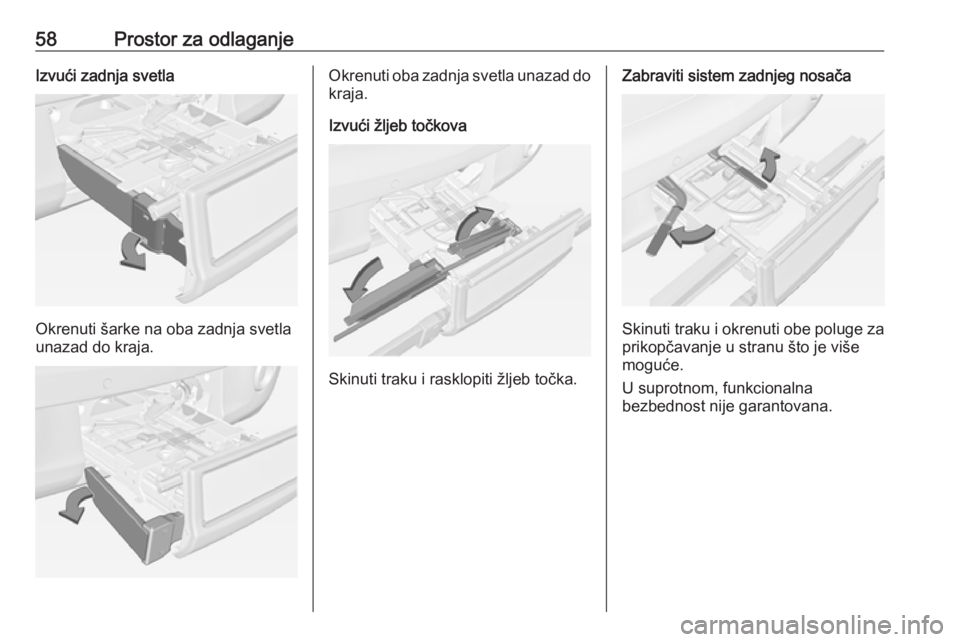 58 Prostor za odlaganje

Izvući zadnja svetla

Okrenuti šarke na oba zadnja svetla unazad do kraja.

Okrenuti oba zadnja svetla unazad do kraja.

Izvući žljeb točkova

Skinuti traku i rasklopiti žljeb točka.

Zabraviti sistem zadnjeg nosača

Skinuti traku i okrenuti obe poluge za prikopčavanje u stranu što je više moguće.

U suprotnom, funkcionalna bezbednost nije garantovana.

carmanualsonline.info