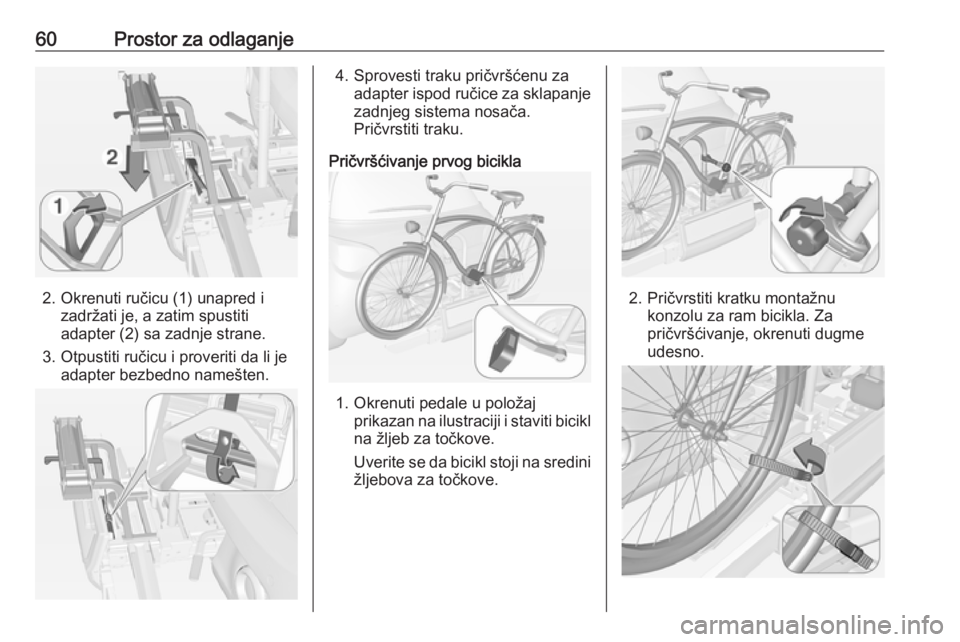 60 Prostor za odlaganje

2

1

2. Okrenuti ručicu (1) unapred i zadržati je, a zatim spustiti adapter (2) sa zadnje strane.

3. Otpustiti ručicu i proveriti da li je adapter bezbedno namešten.

4. Sprovesti traku pričvršćenu za adapter ispod ručice za sklapanje zadnjeg sistema nosača. Pričvrstiti traku.

Pričvršćivanje prvog bicikla

1. Okrenuti pedale u položaj prikazan na ilustraciji i staviti bicikl na žljeb za točkove.

Uverite se da bicikl stoji na sredini žljebova za točkove.

2. Pričvrstiti kratku montažnu konzolu za ram bicikla. Za pričvršćivanje, okrenuti dugme udesno.

carmanualsonline.info