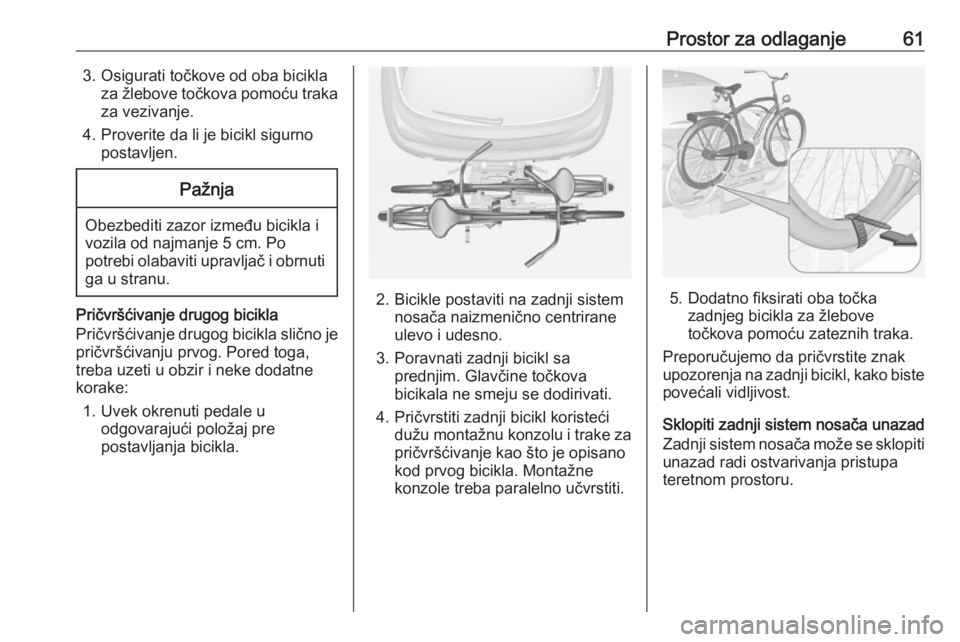 Prostor za odlaganje 61

3. Osigurati točkove od oba bicikla za žlebove točkova pomoću traka za vezivanje.
4. Proverite da li je bicikl sigurno postavljen.

Pažnja

Obezbediti zazor između bicikla i vozila od najmanje 5 cm. Po potrebi olabaviti upravljač i obrnuti ga u stranu.

Pričvršćivanje drugog bicikla
Pričvršćivanje drugog bicikla slično je pričvršćivanju prvog. Pored toga, treba uzeti u obzir i neke dodatne korake:
1. Uvek okrenuti pedale u odgovarajući položaj pre postavljanja bicikla.

2. Bicikle postaviti na zadnji sistem nosača naizmenično centrirane ulevo i udesno.
3. Poravnati zadnji bicikl sa prednjim. Glavčine točkova bicikala ne smeju se dodirivati.
4. Pričvrstiti zadnji bicikl koristeći dužu montažnu konzolu i trake za pričvršćivanje kao što je opisano kod prvog bicikla. Montažne konzole treba paralelno učvrstiti.

5. Dodatno fiksirati oba točka zadnjeg bicikla za žlebove točkova pomoću zateznih traka.

Preporučujemo da pričvrstite znak upozorenja na zadnji bicikl, kako biste povećali vidljivost.

Sklopiti zadnji sistem nosača unazad
Zadnji sistem nosača može se sklopiti unazad radi ostvarivanja pristupa teretnom prostoru.

carmanualsonline.info